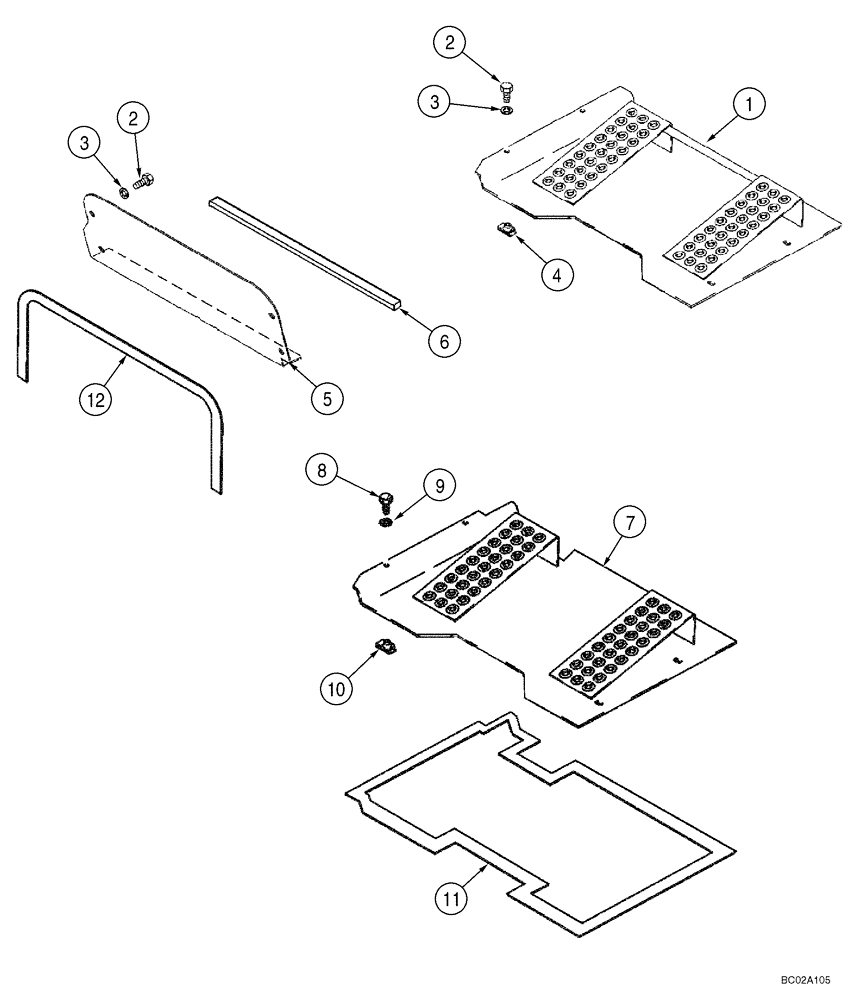 2
3
1
3
2
4
6
5
12
8
9
7
10
11
BC02A105