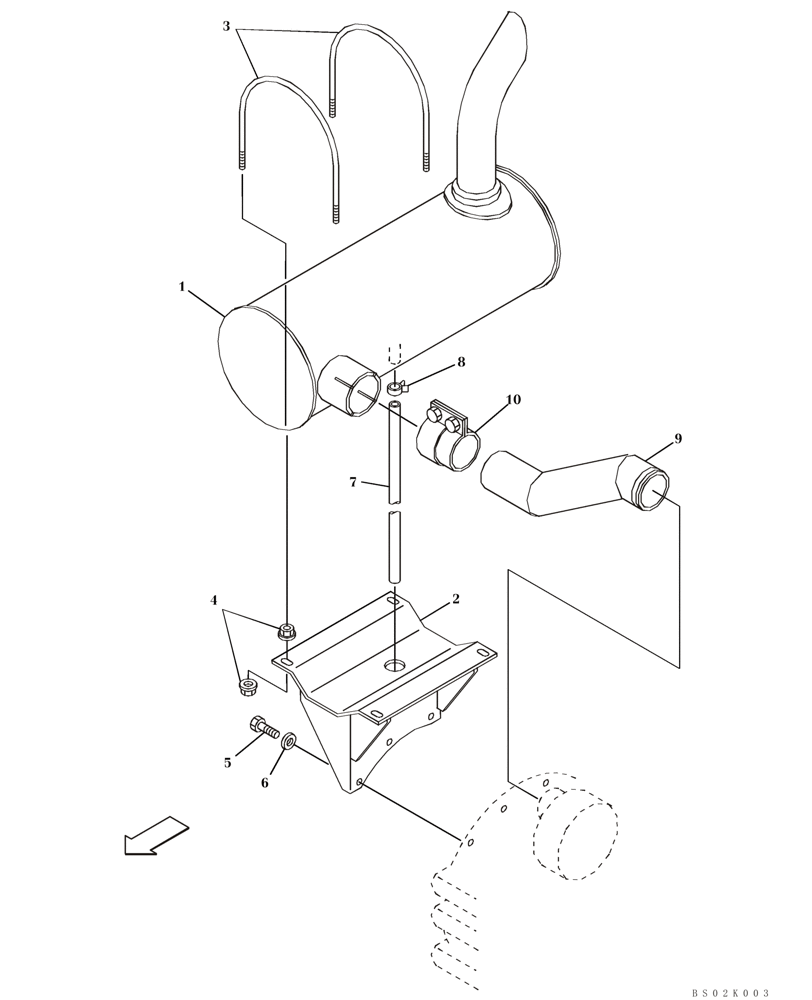 3
1
8
10
9
7
2
4
5
6
BS02K003