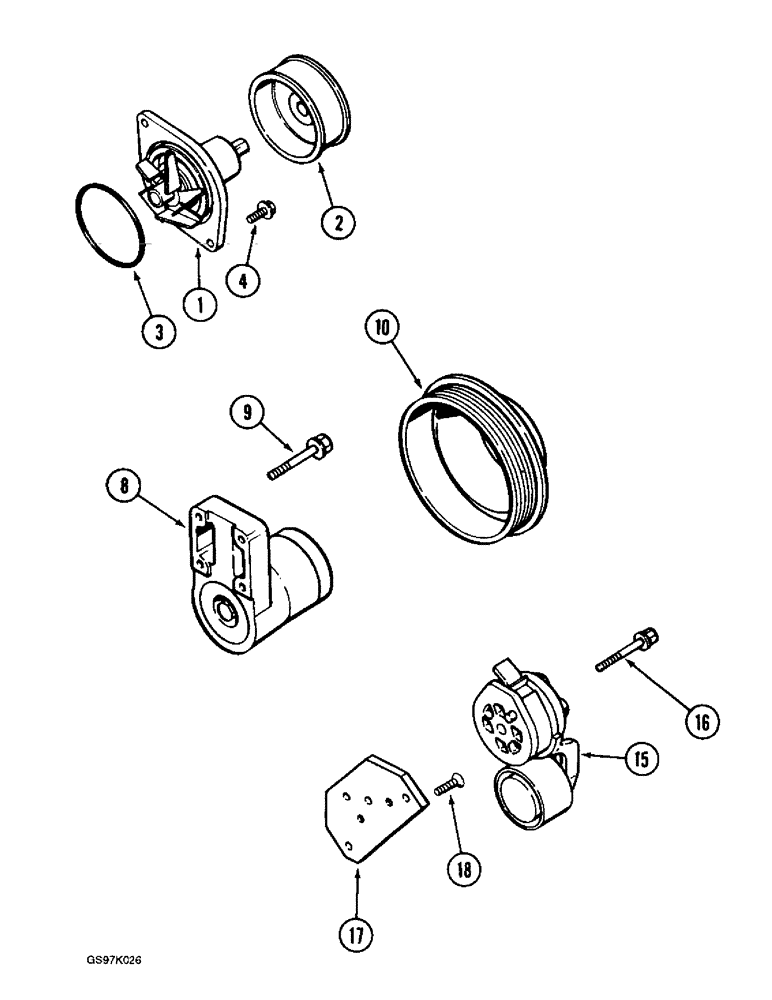 2
4
1
3
10
9
8
16
15
18
17
GS97K026