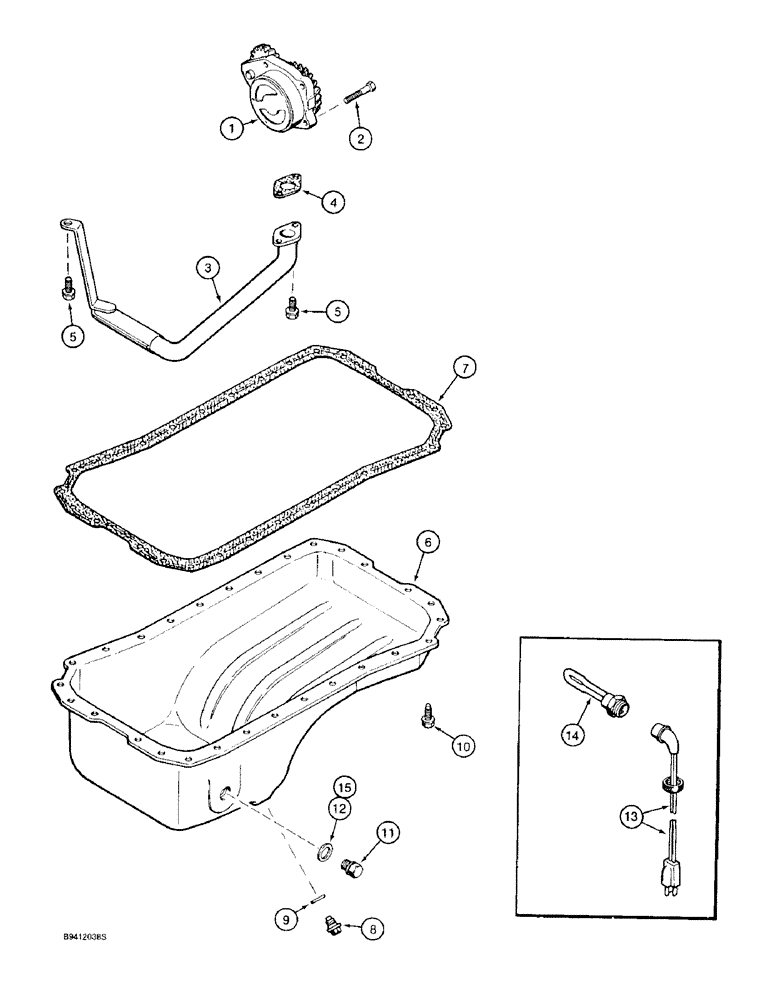 1
2
4
3
5
5
7
6
14
10
13
15
12
11
9
8
B941203BS