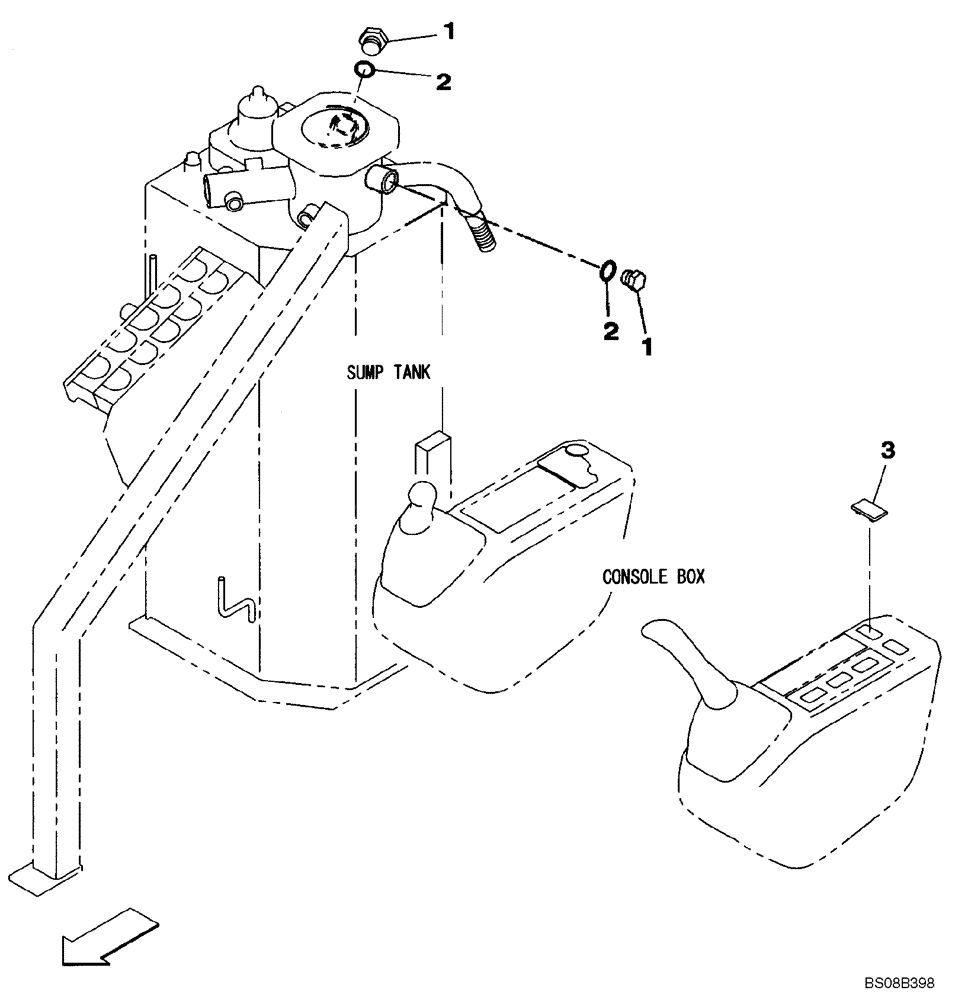 1
2
2
1
SUMP TANK
3
CONSOLE BOX
BS08B398