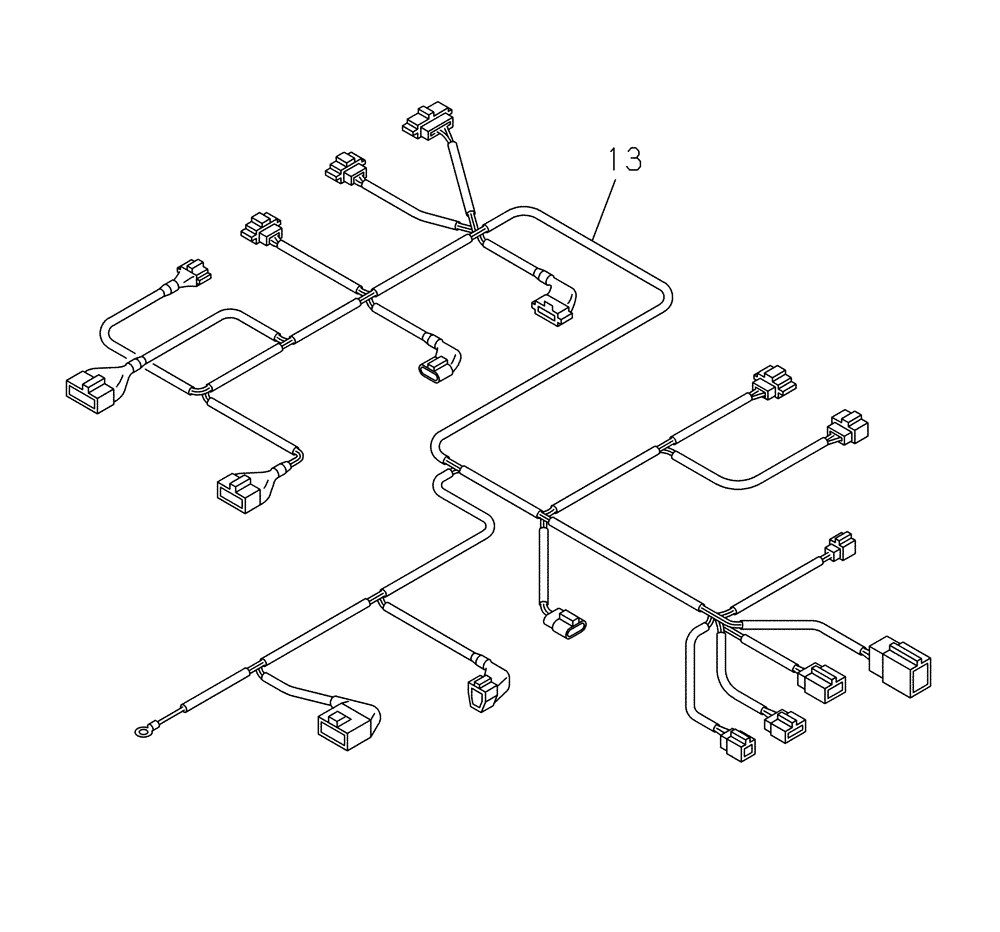 13