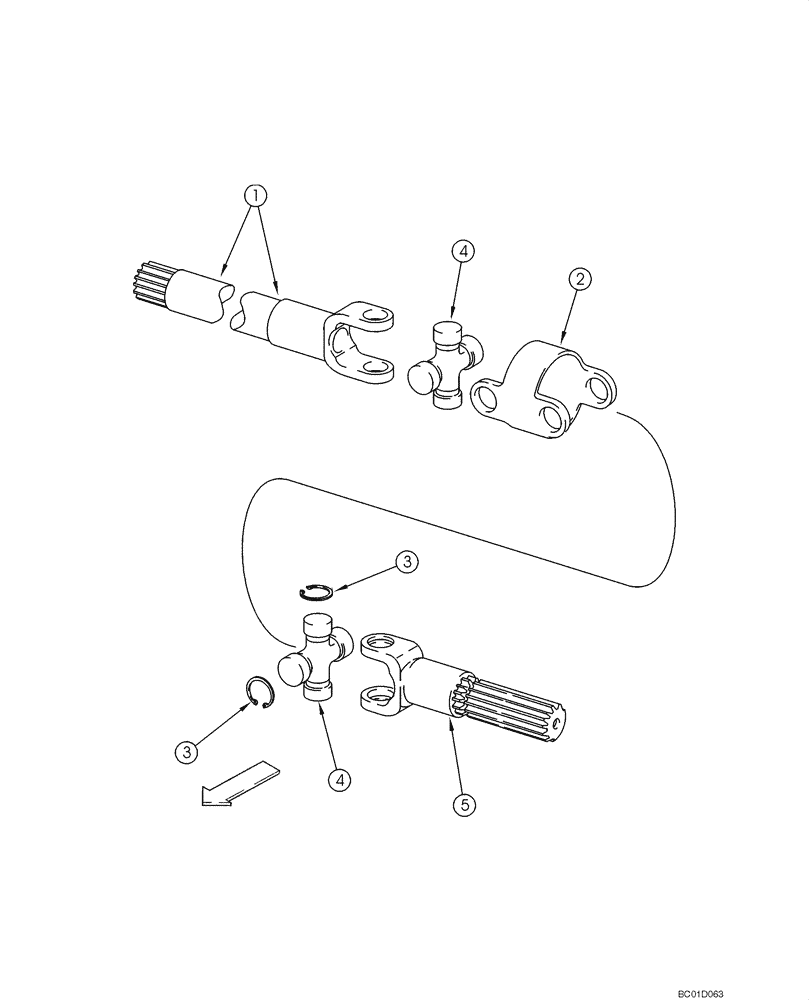 1
4
2
3
3
4
5
BC01D063