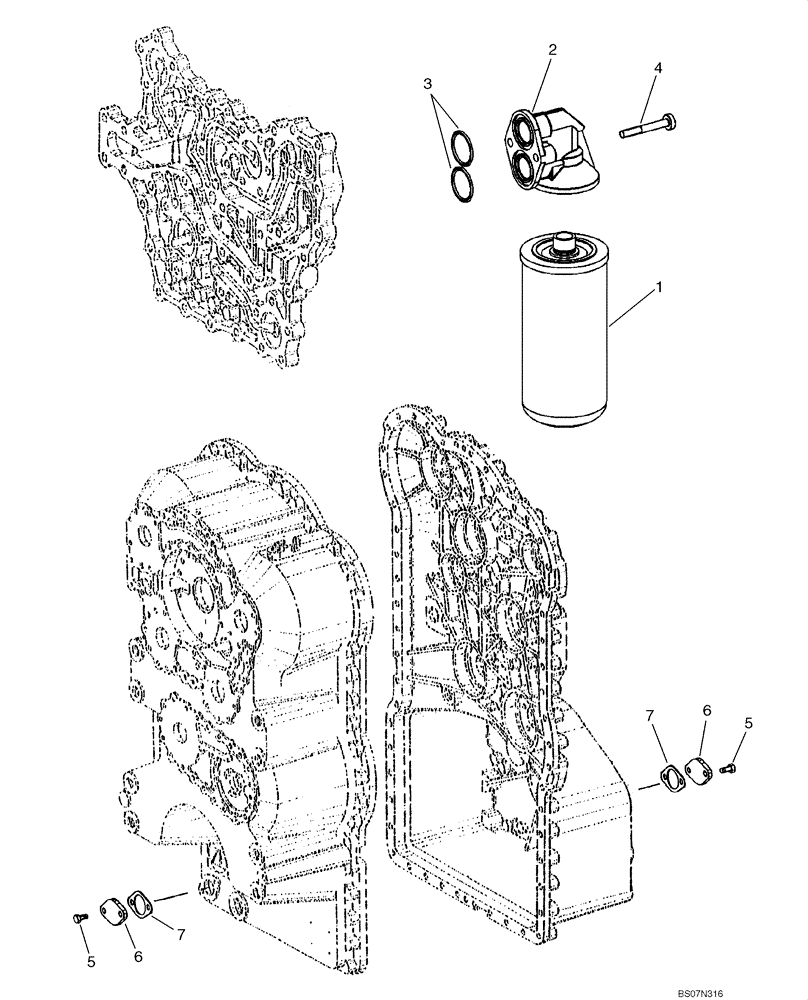 3
2
4
1
7
6
5
5
6
7
BS07N316