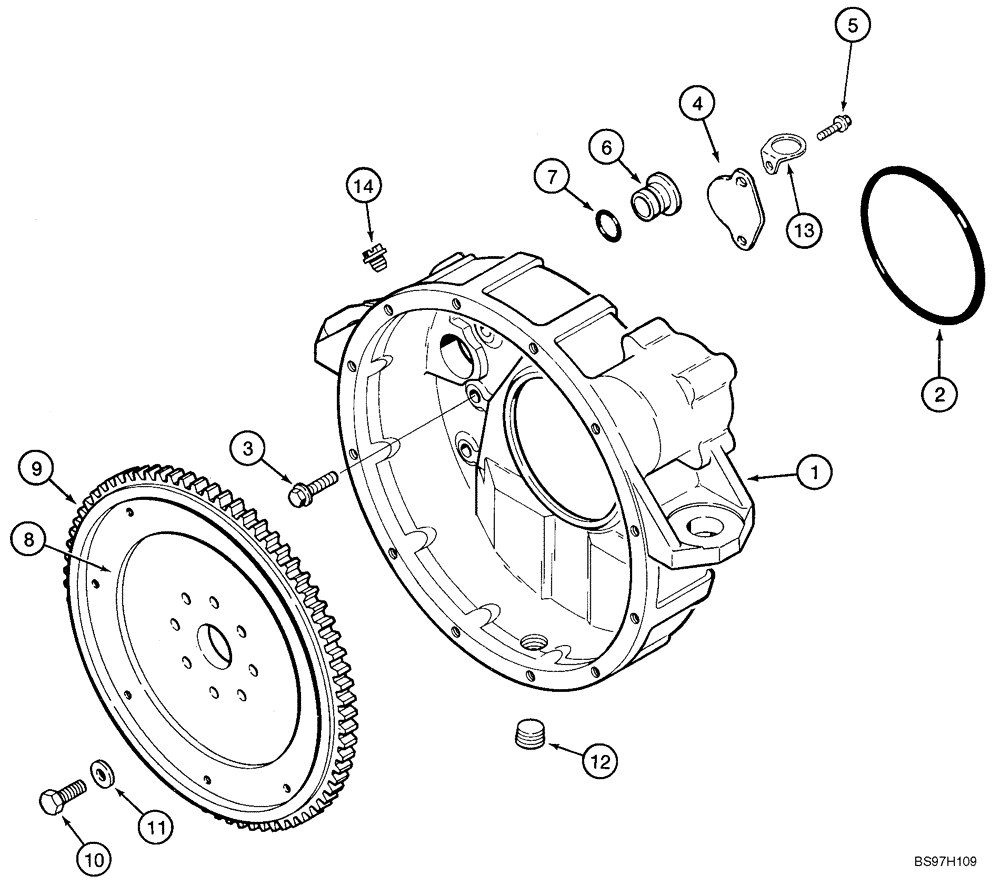 5
4
6
7
13
14
2
3
1
9
8
12
11
10
BS97H109