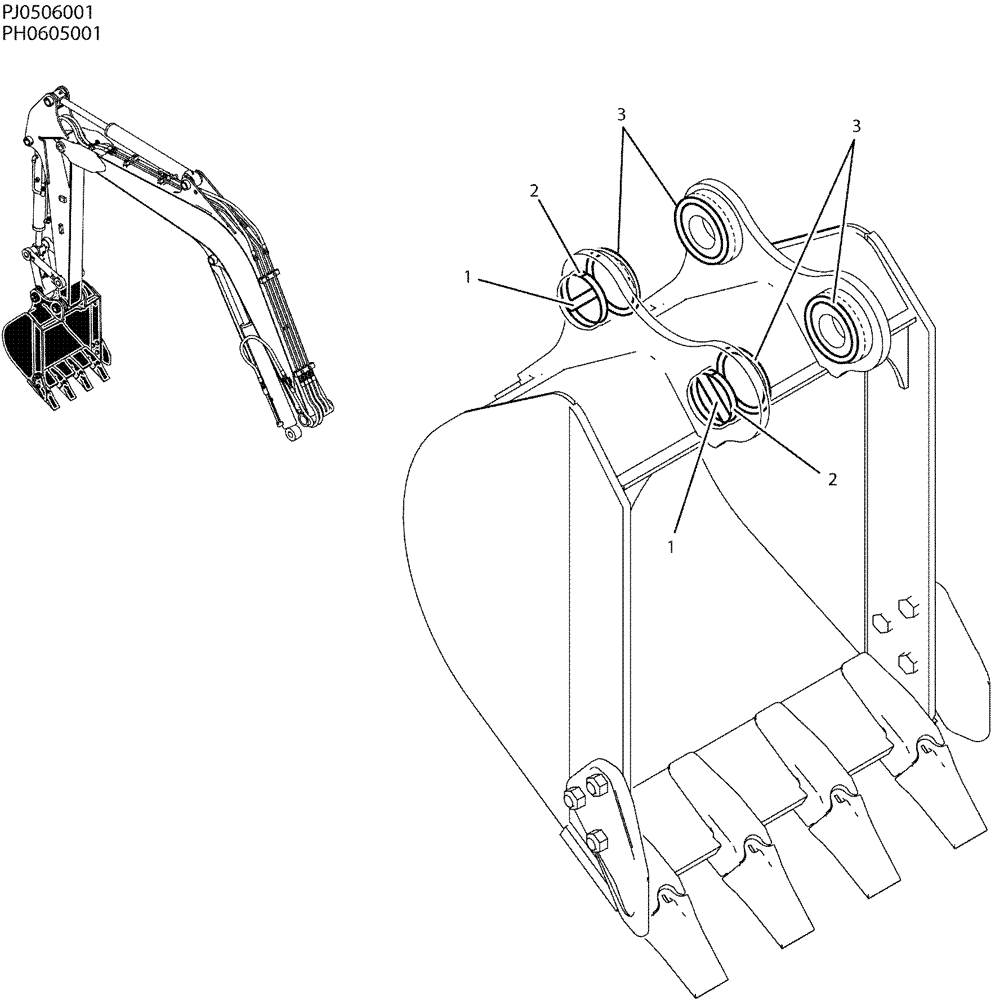 PJ0506001
PH0605001

3
3
2
1
2
1