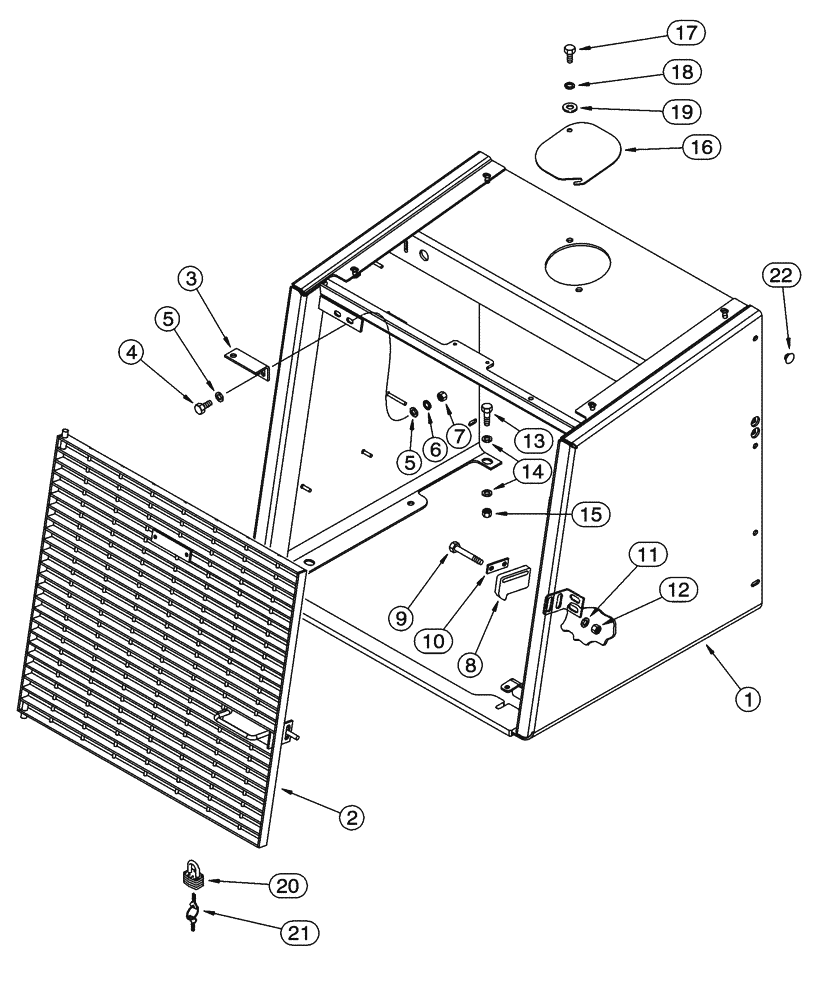 17
18
19
16
22
3
5
4
5
6
7
13
14
15
11
12
9
10
8
1
2
20
21