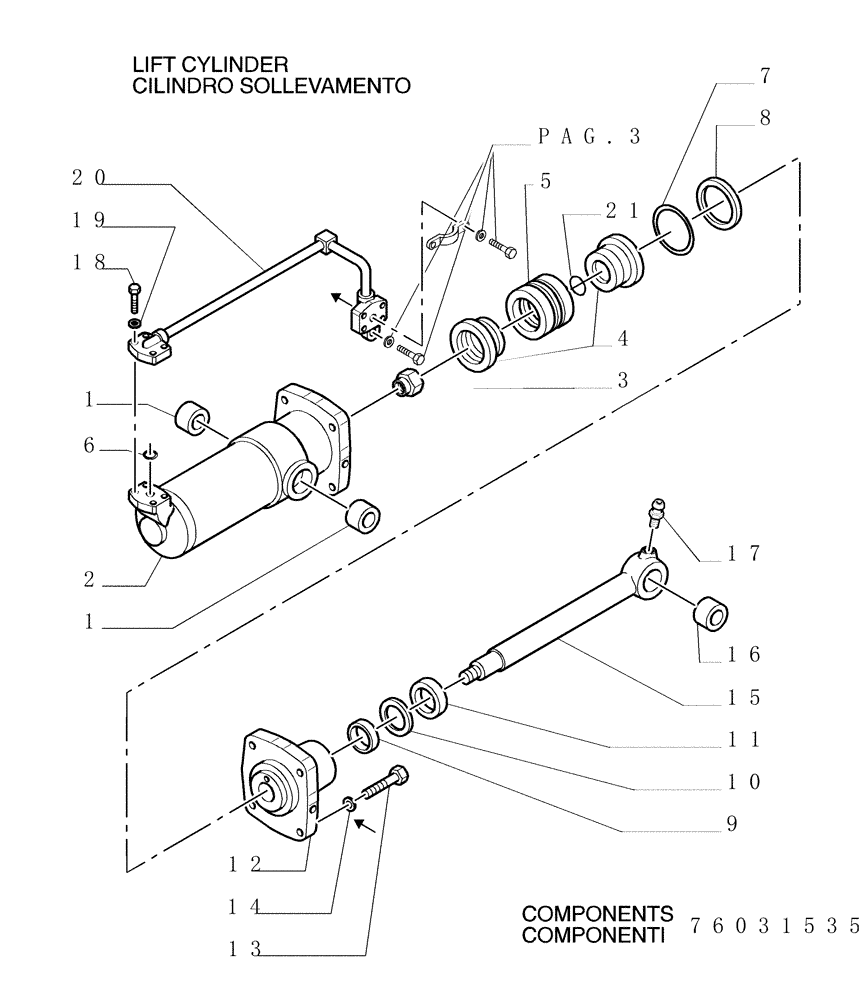 LIFT CYLINDER
CILINDRO SOLLEVAMENTO

7
8
PAG. 3
20
19
18
5
21
4
3
1
6
2
1
17
16
15
11
10
9
12
14
13

COMPONENTS
COMPONENTI 76031535