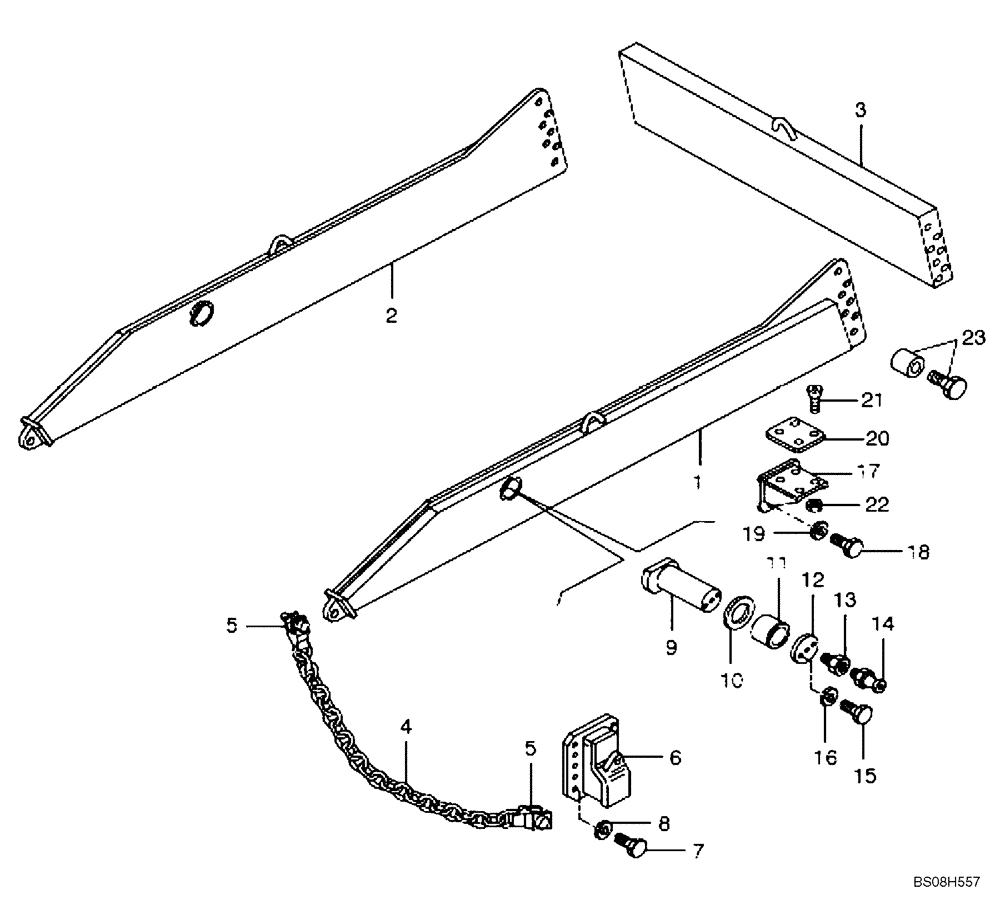 3
2
23
21
20
1
17
22
19
18
11
12
13
14
9
10
16
15
5
4
5
6
8
7
BS08H557