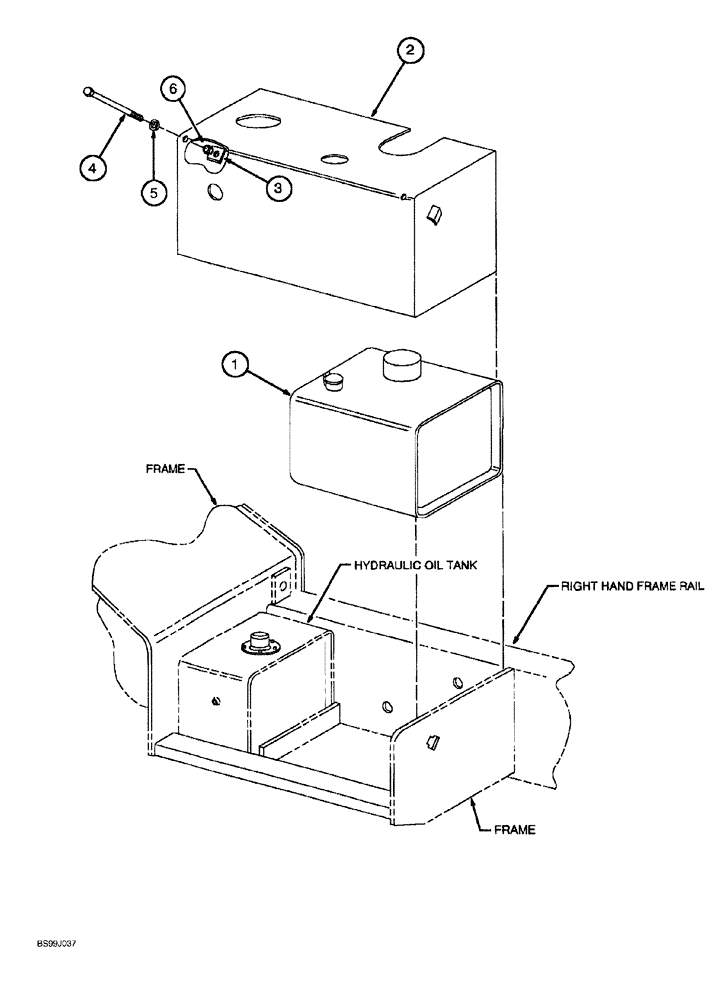 2

6

4

5

3

1

FRAME

HYDRAULIC OIL TANK

RIGHT HAND FRAME RAIL

FRAME

BS99J037