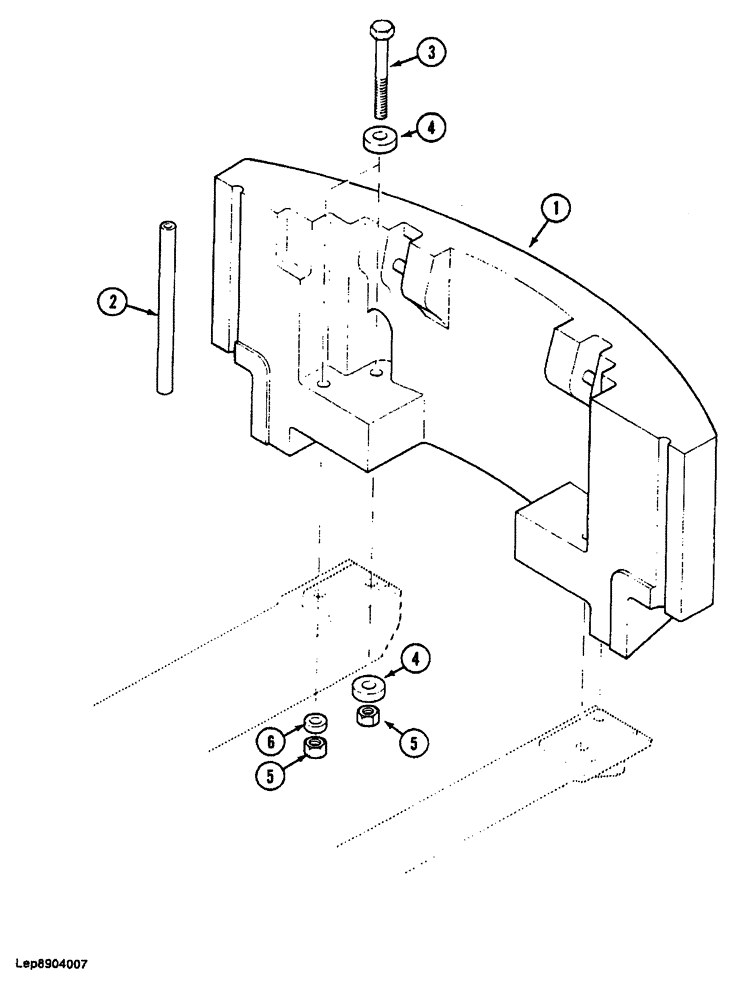 3
4
1
2
4
6
5
5
Lep8904007