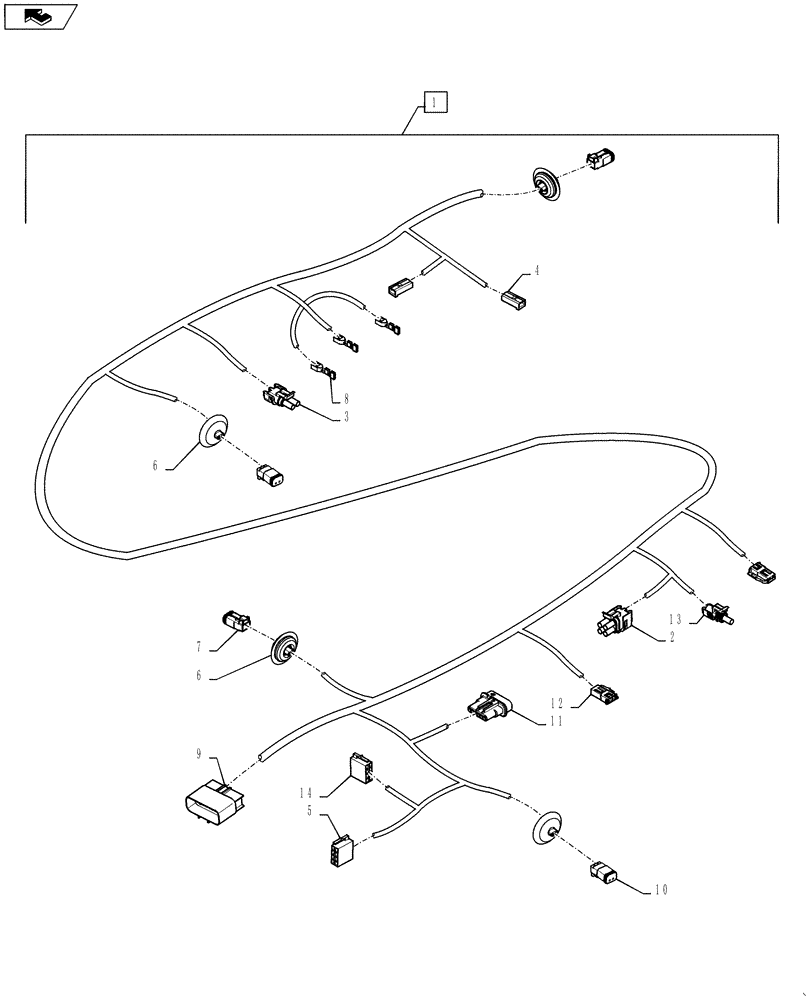 1
4
8
3
6
13
2
7
6
12
11
9
14
5
10