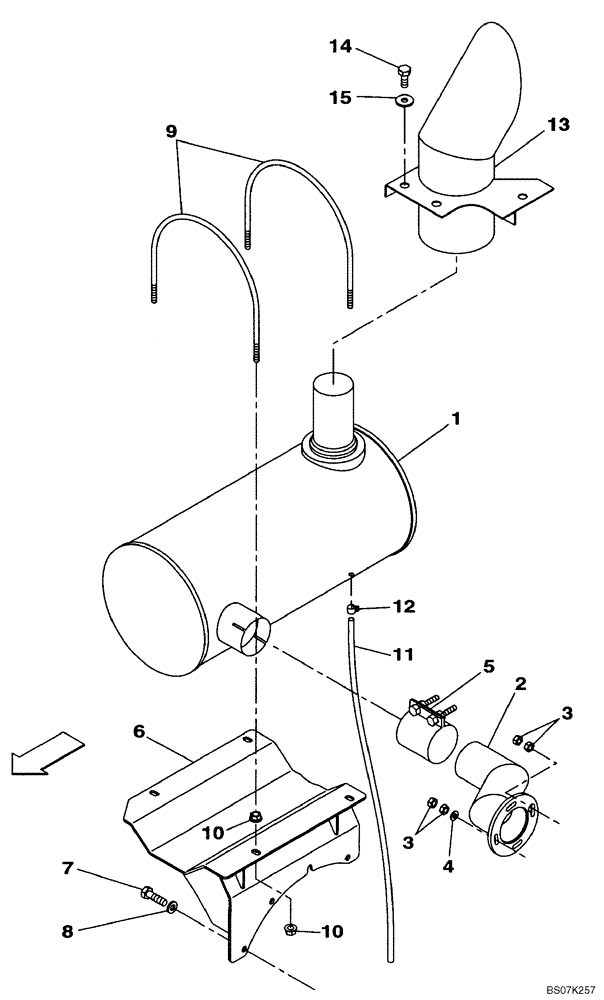 14
15
13
9
1
12
11
5
2
3
6
10
3
4
7
8
10
BS07K257