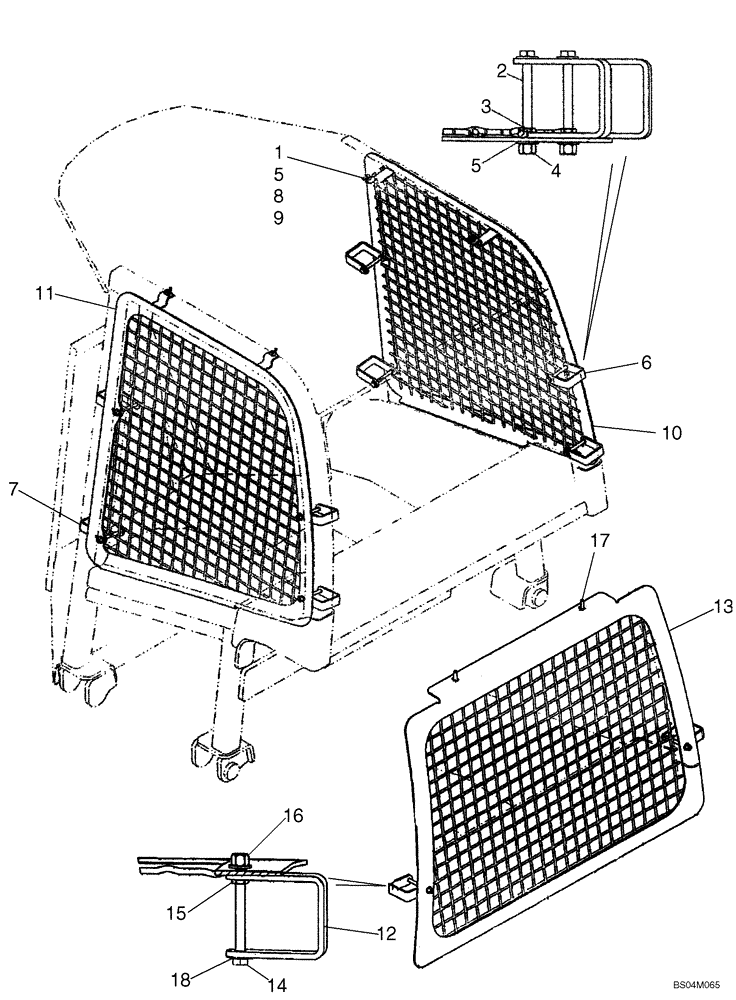 2
3
5
4
1
5
8
9
11
6
10
7
17
13
16
15
12
18
14
BS04M065