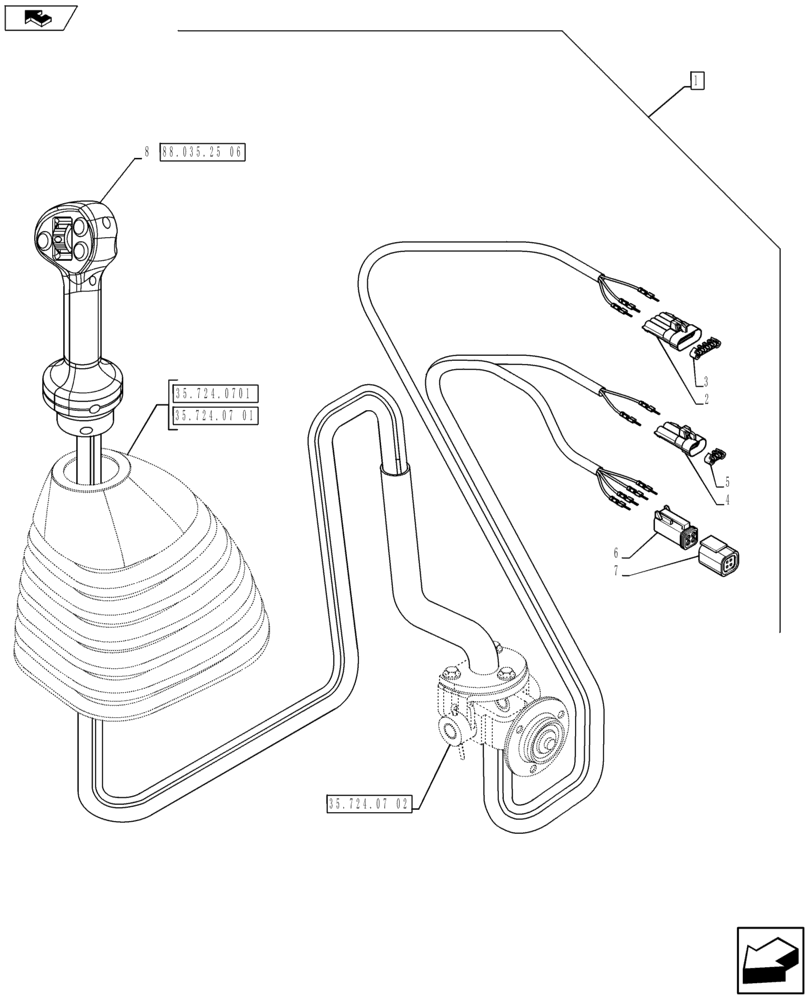 1

8 88.035.25 06

35.724.0701

35.724.07 01

3

2

5

4

6

7

35.724.07 02