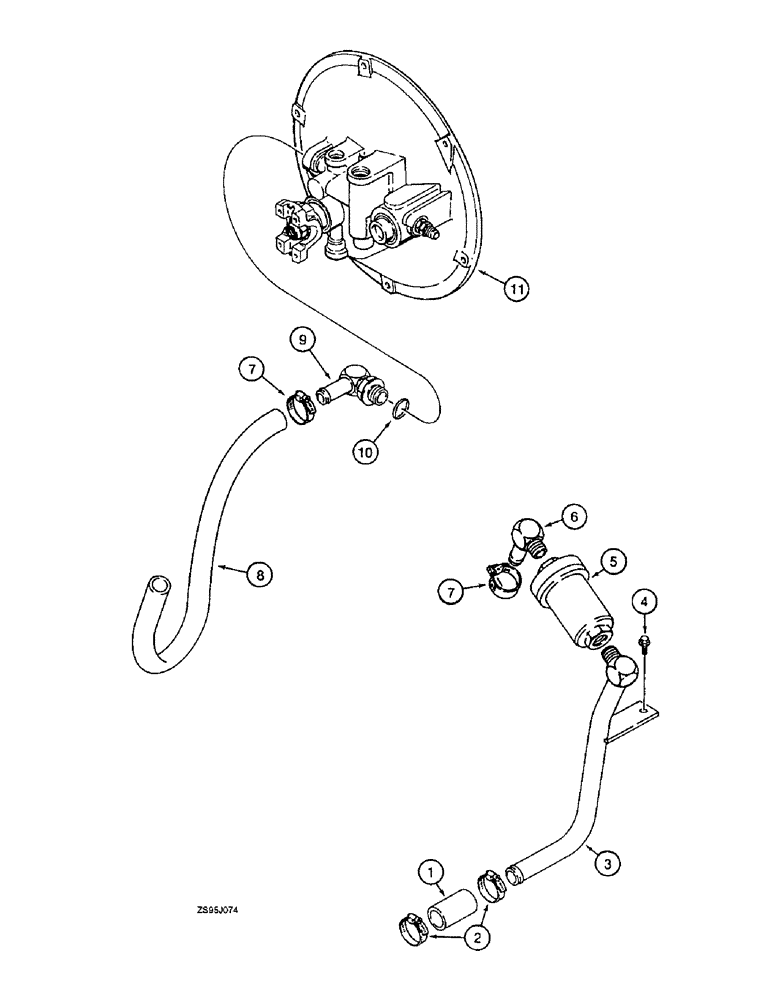 11
9
7
10
8
6
5
7
4
3
1
2
ZS95J074