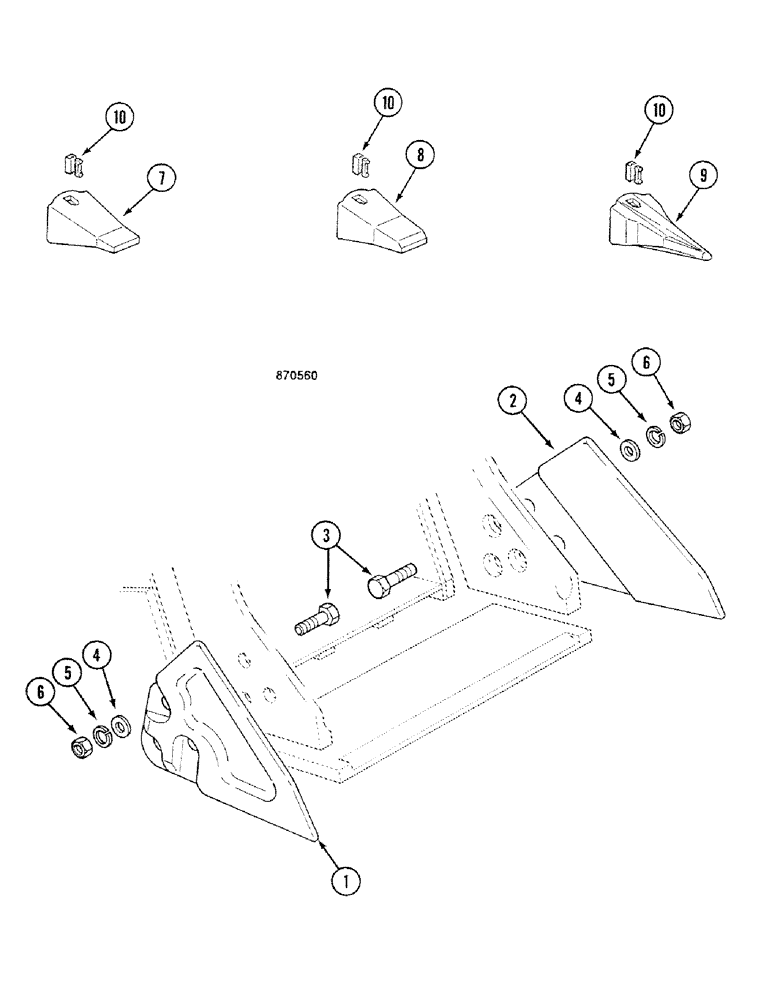 10
7
10
8
10
9
870560
2
4
5
6
3
6
5
4
1