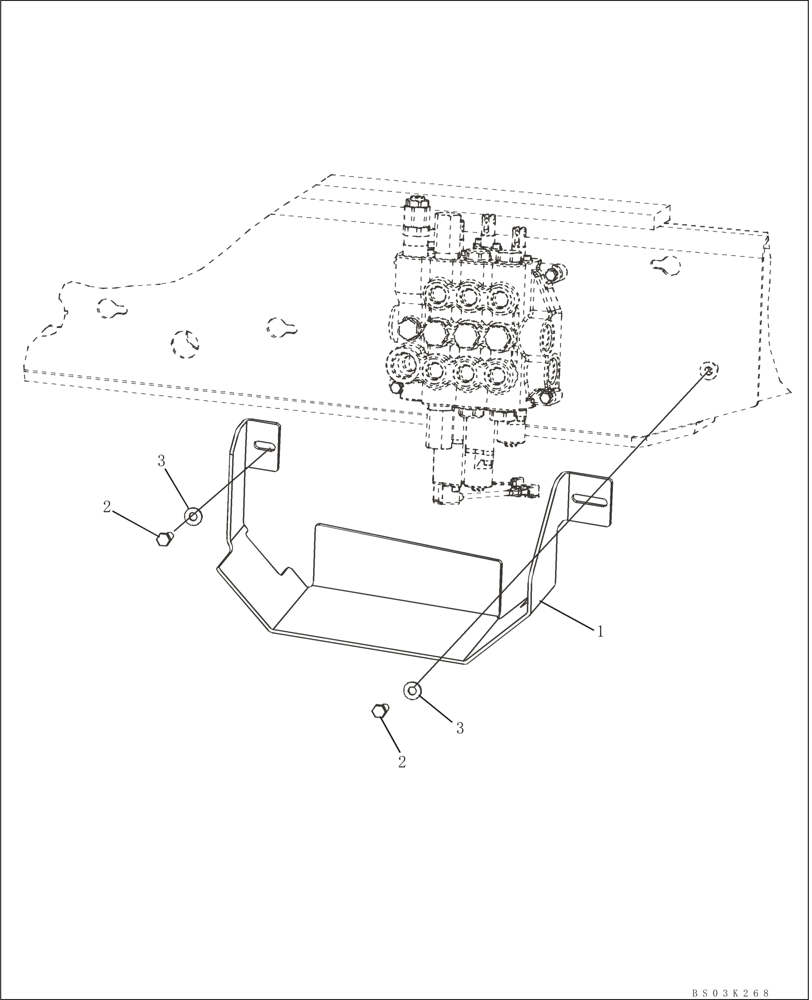 3
2
1
3
2
BS03K268