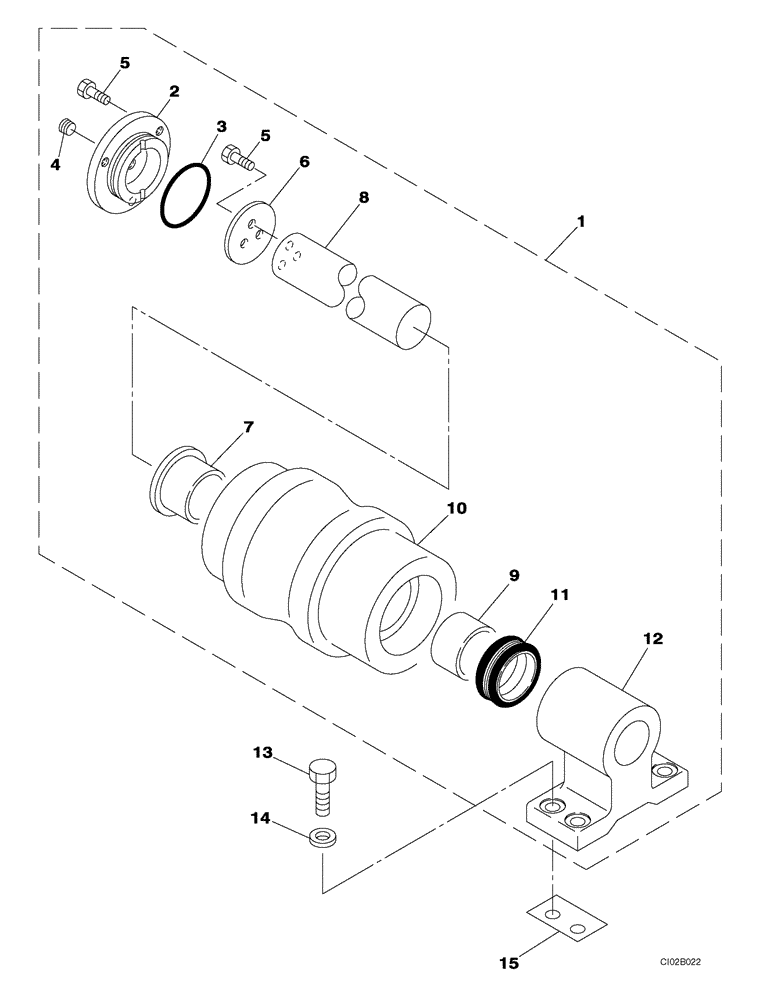 5
2
3
5
4
6
8
1
7
10
9
11
12
13
14
15
CI02B022