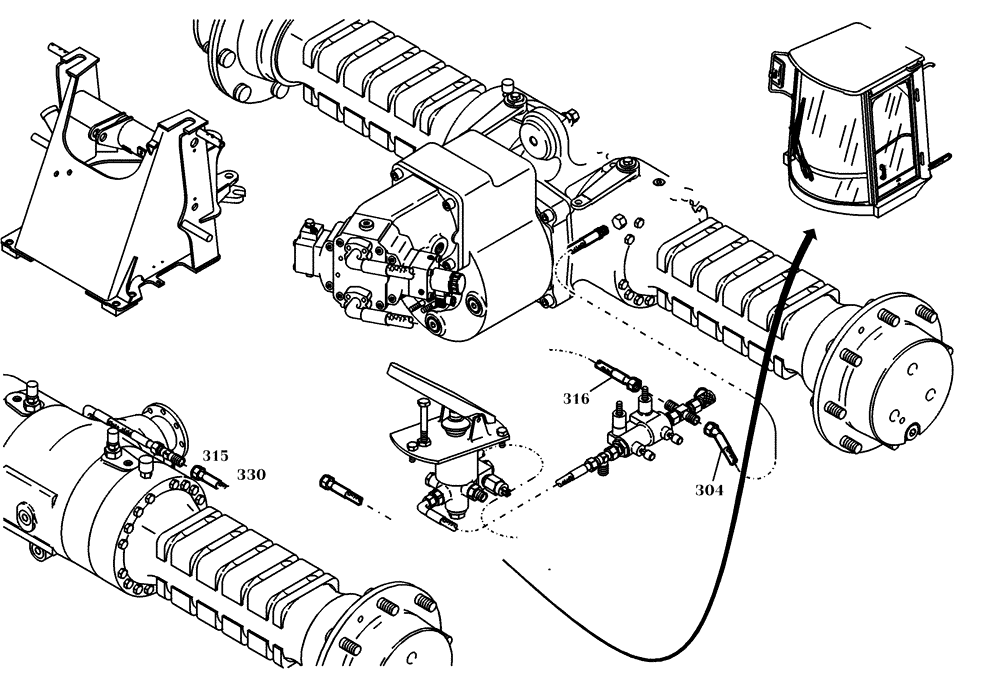 316
315
330
304