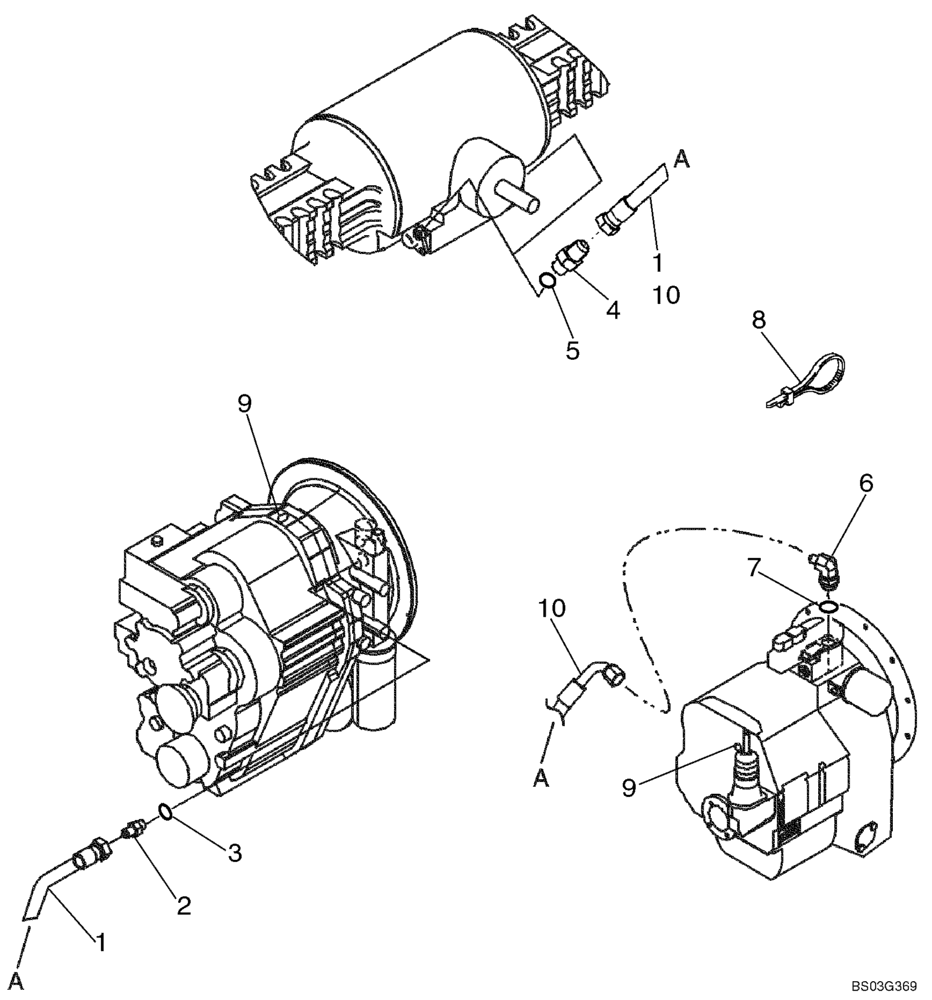 A
1
10
4
5
8
9
6
7
10
A
9
3
2
1
A
BS03G369