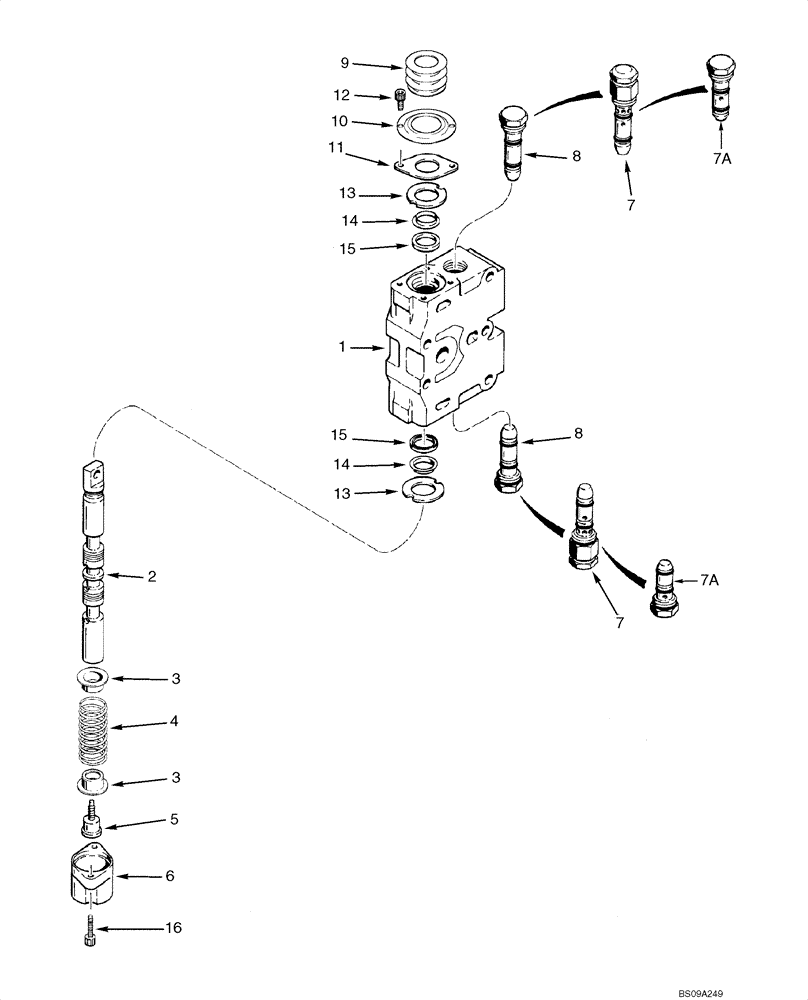 9
12
10
11
13
14
15
8
7
7A
1
15
14
13
8
7
7A
2
3
4
3
5
6
16
BS09A249