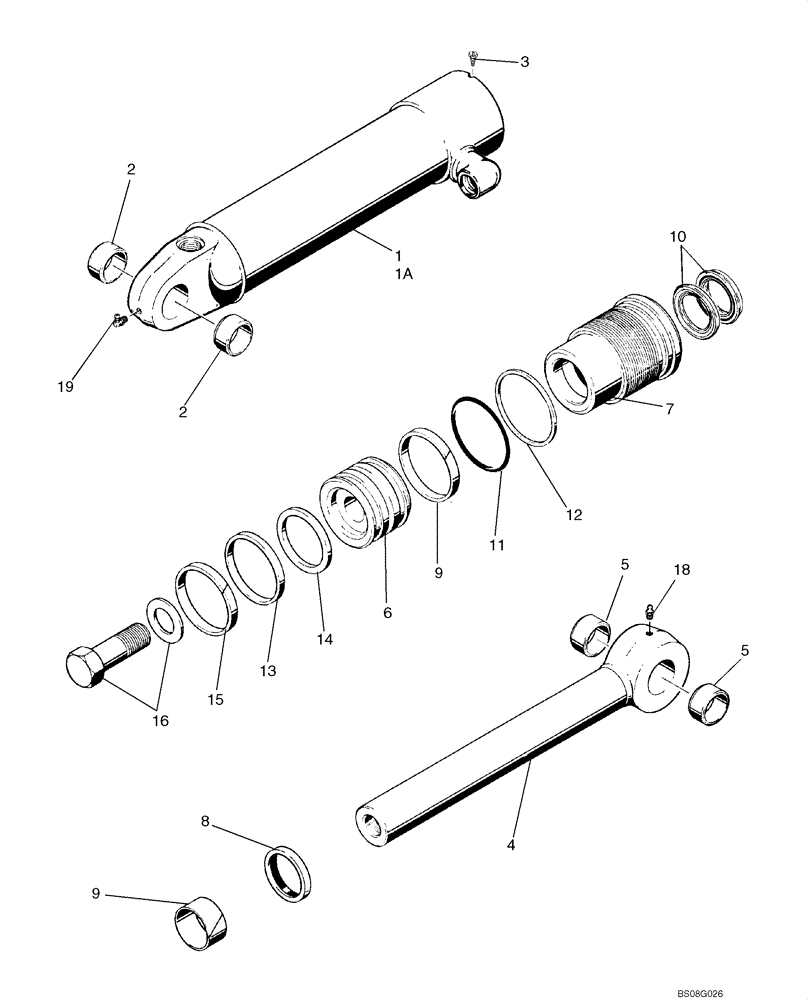 3
2
1
1A
10
19
2
7
12
11
9
6
14
13
15
16
5
18
5
4
8
9
BS08G026