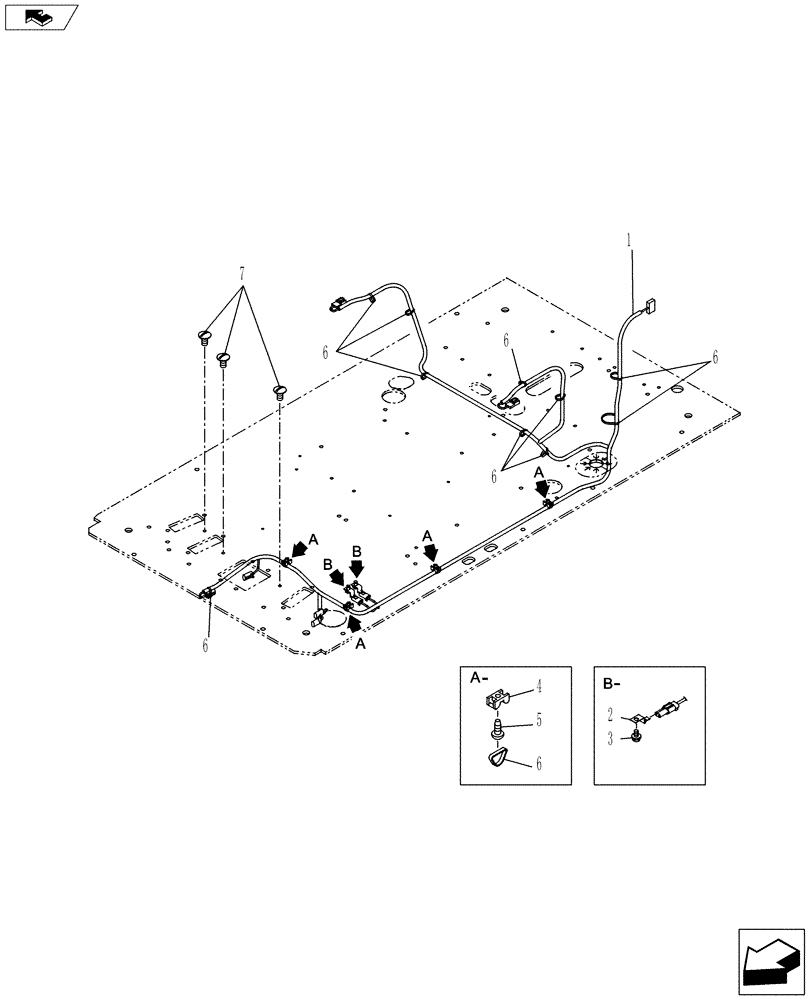 7
1
6
6
6
6
A
A
B
B
A
A
6
A-
4
5
6
B-
2
3