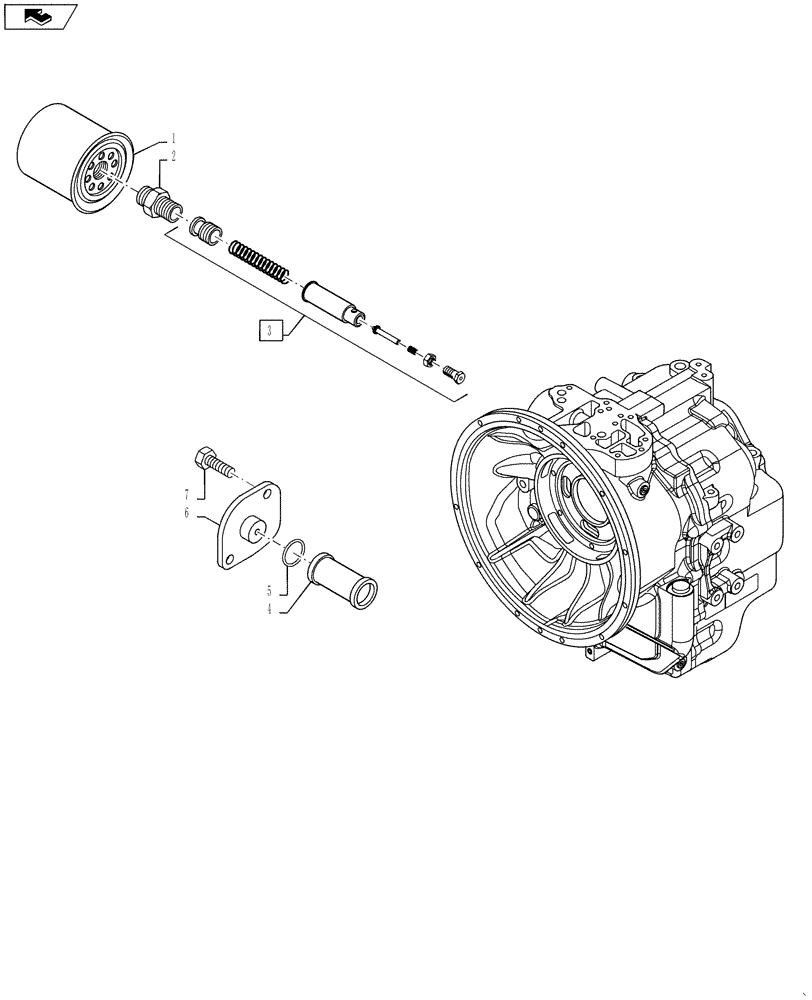 1
2
3
7
6
5
4