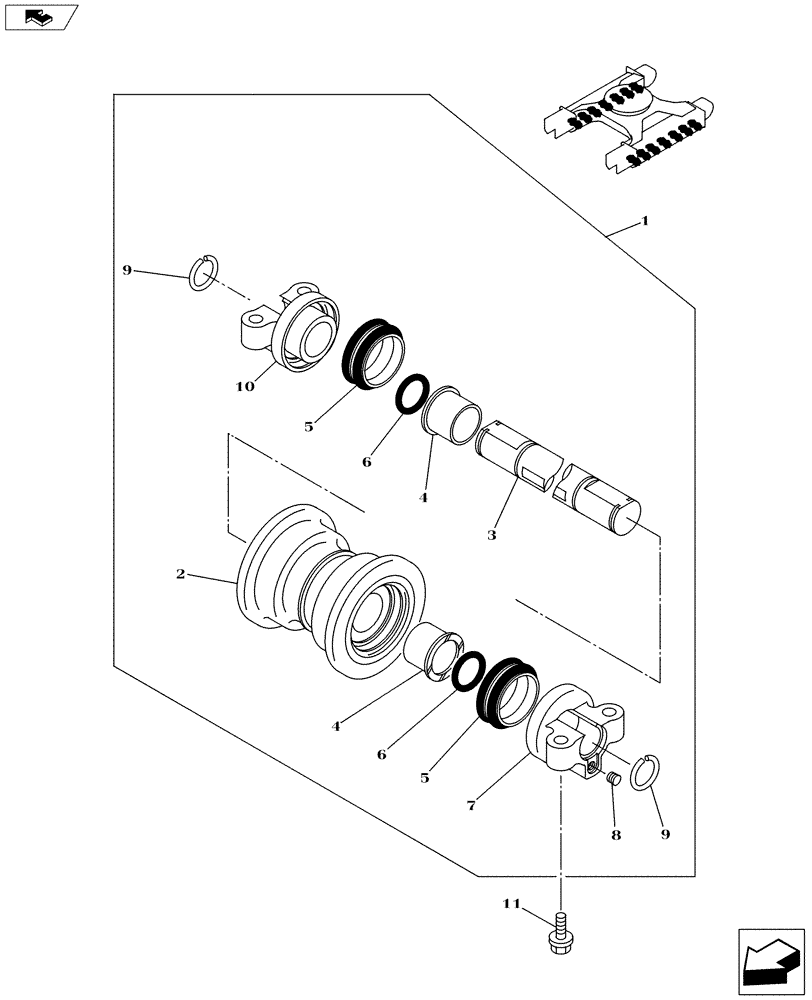 1
9
10
5
6
4
3
2
4
6
5
7
8
9
11