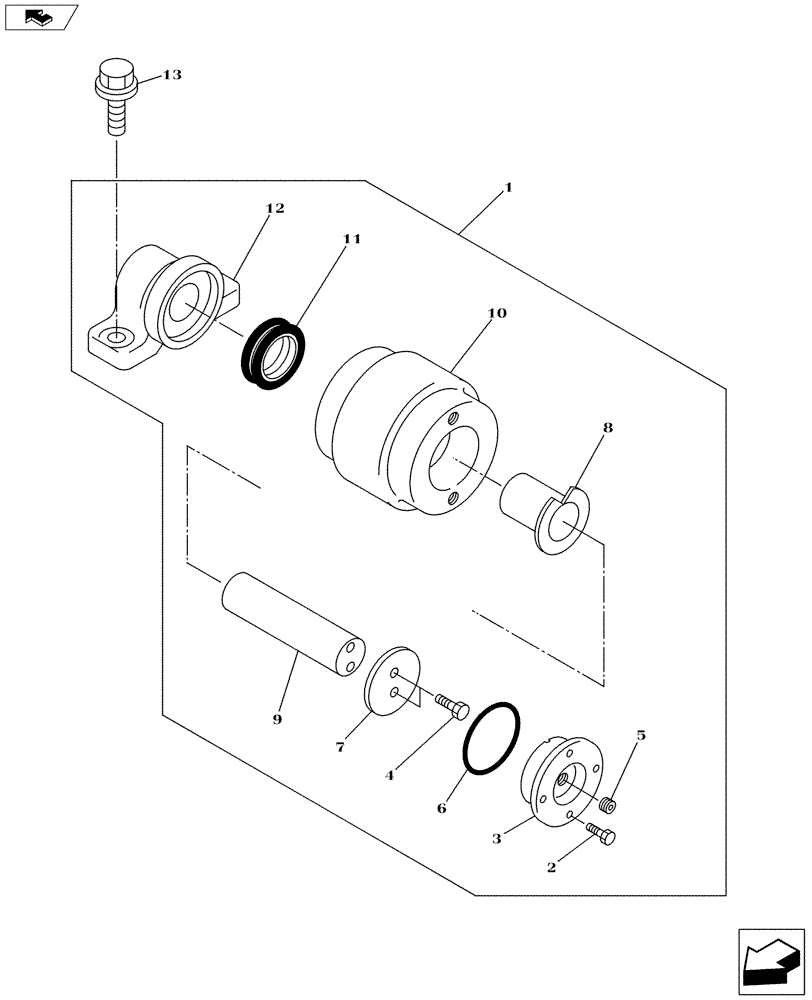 13
1
12
11
10
8
9
7
4
6
5
3
2