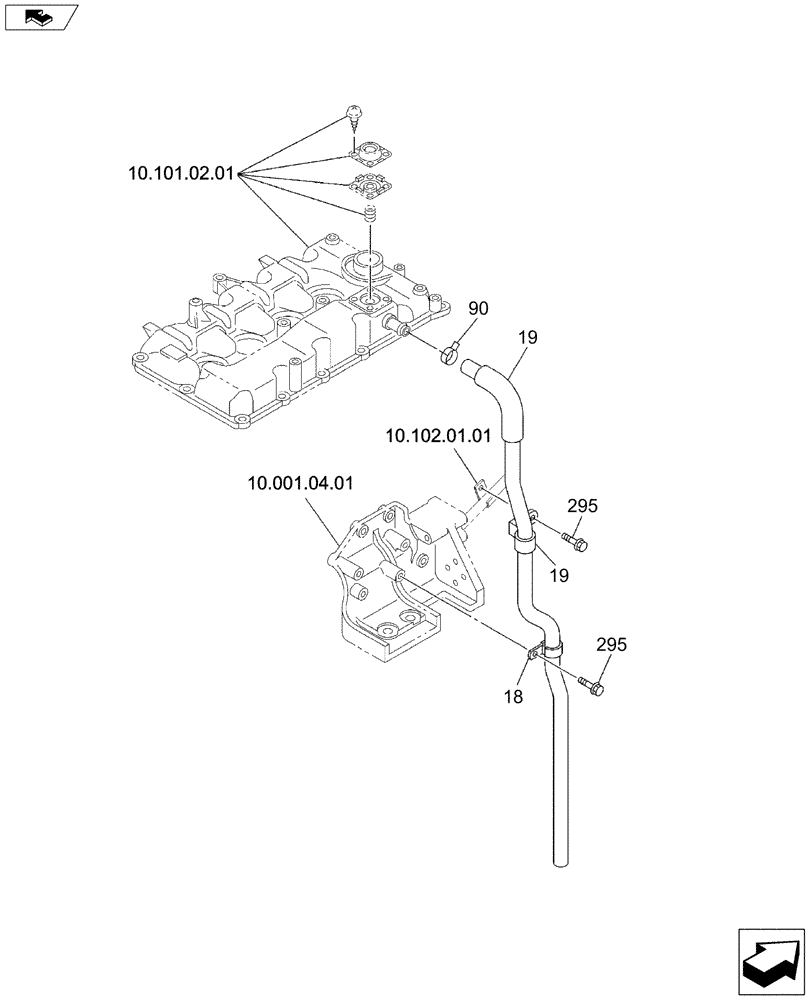 10.101.02.01
90
19
10.102.01.01
10.001.04.01
295
19
295
18