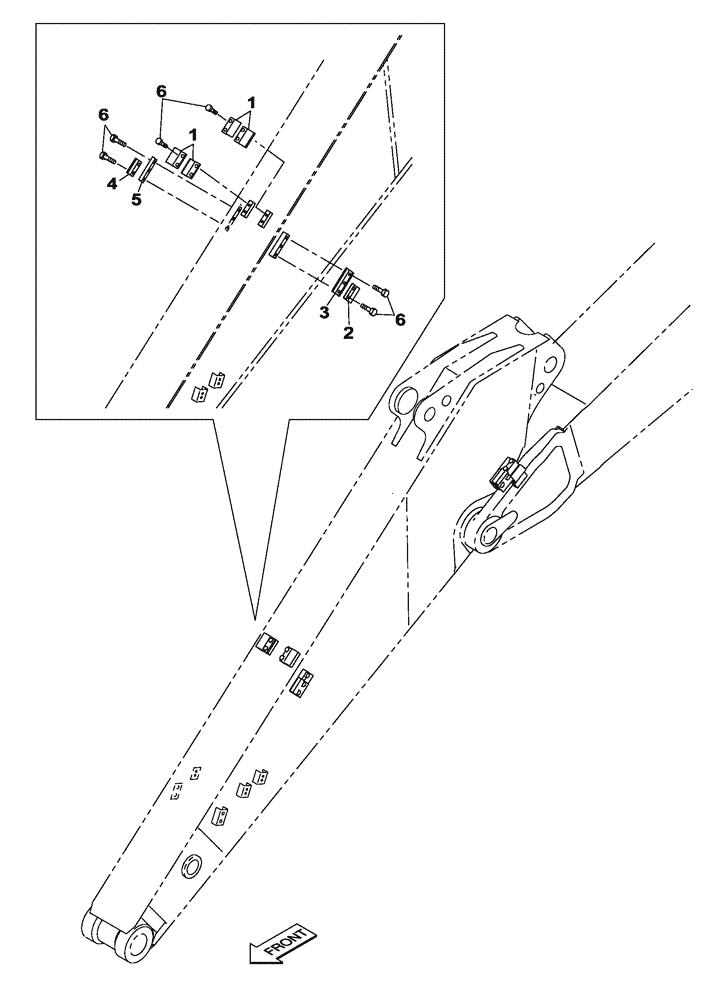 6
1
6
1
4
5
3
2
6
FRONT