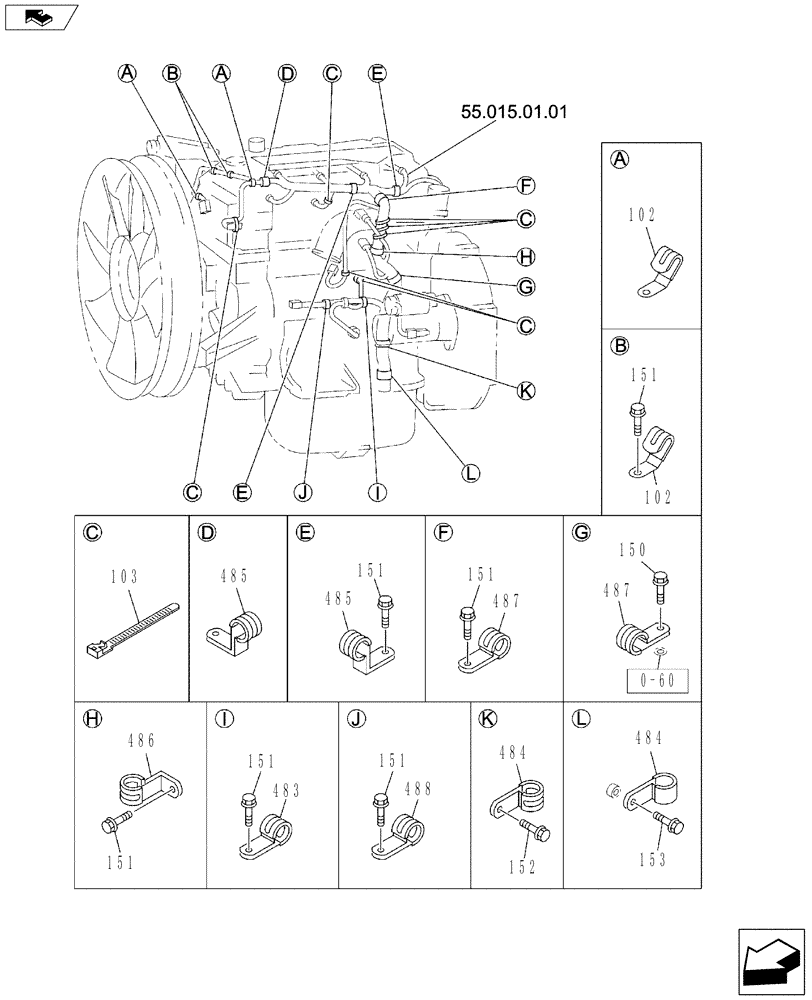 A B A D C E
55.015.01.01
F
C
H
G
C
K
L
C E J I

A
102

B
151
102

C
103

D
485

E
151
485

F
151
487

G
150
487
0-60

H
486
151

I
151
483

J
151
488

K
484
152

L
484
153