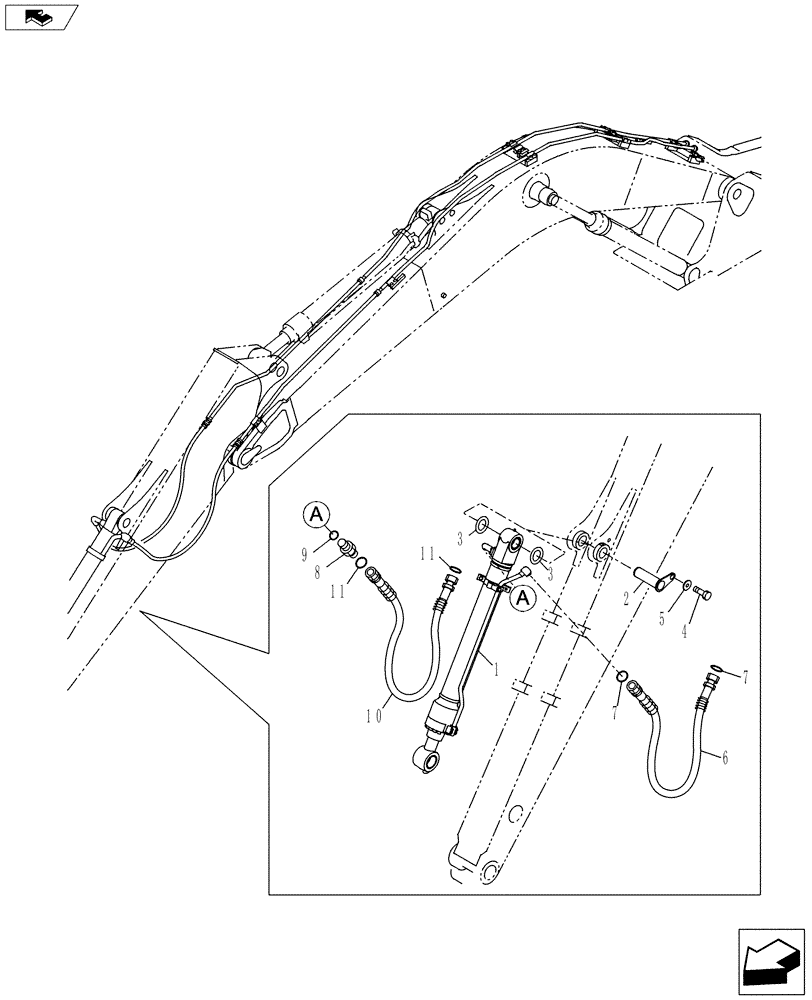 A
9
8
11
11
3
3
A
2
5
4
1
10
7
7
6