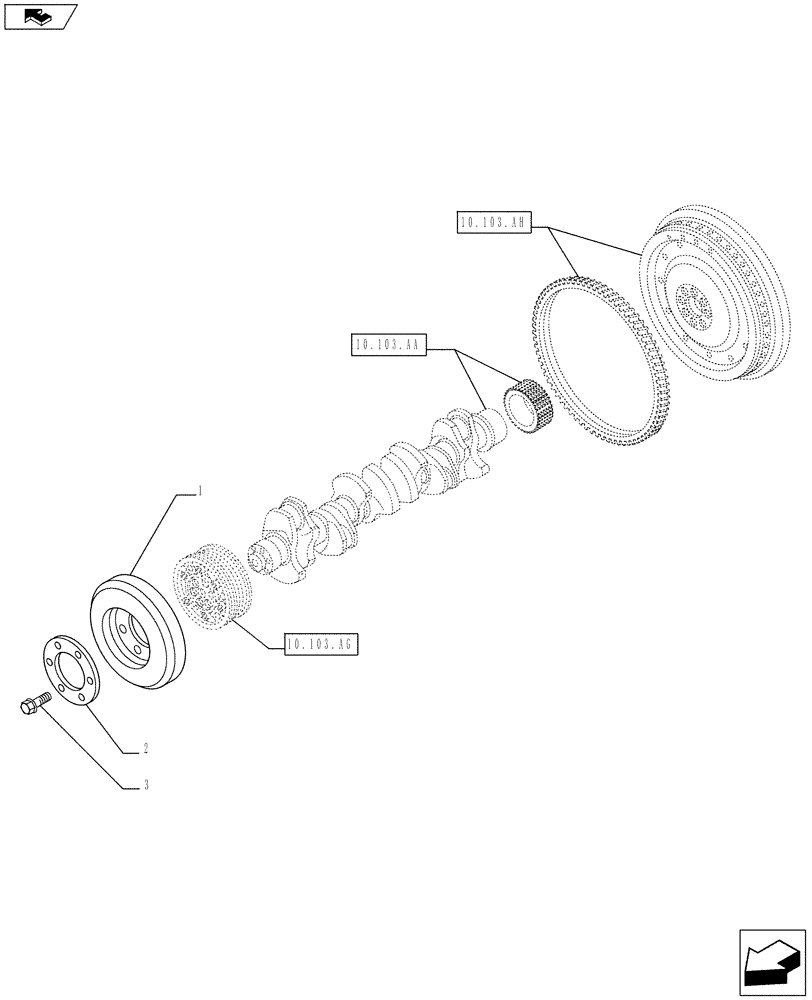 10.103.AH

10.103.AA

1

10.103.AG

2

3