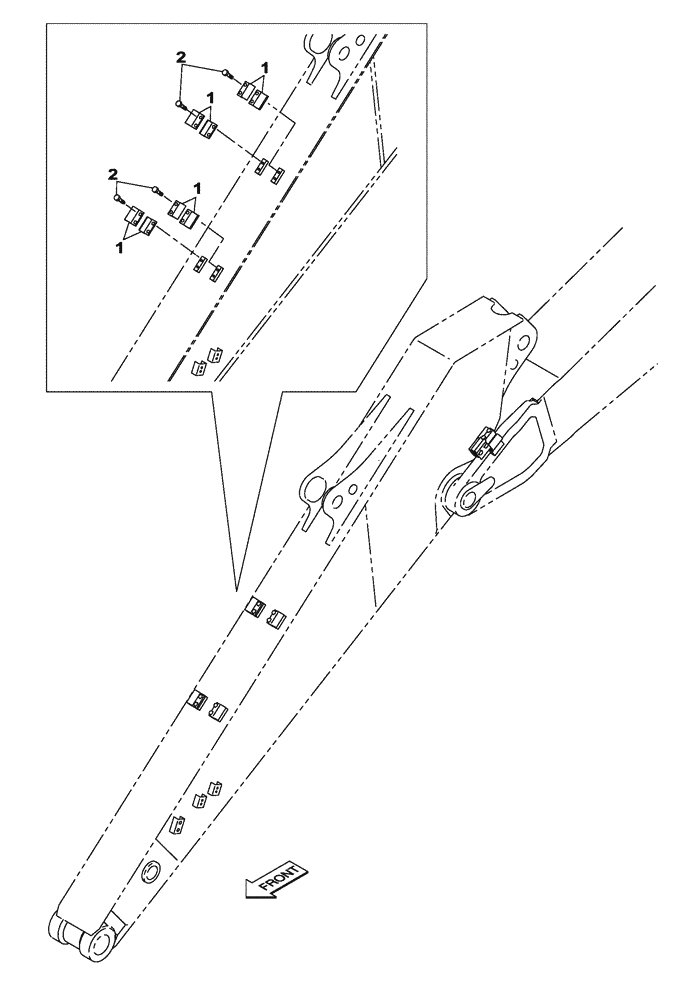 2
1
1
2
1
1
FRONT