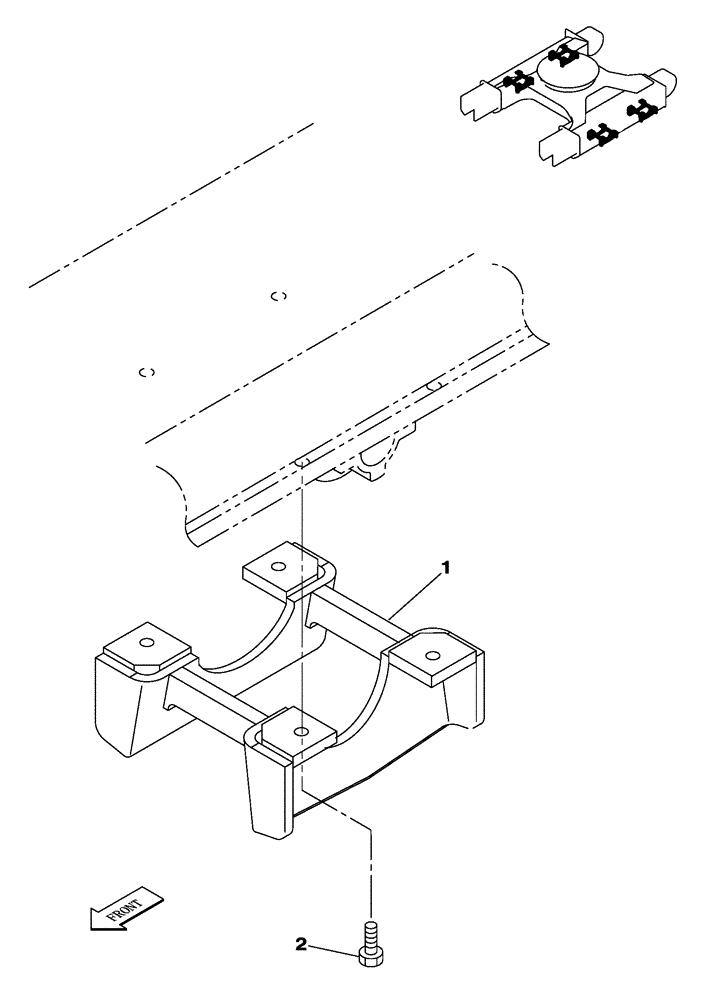 1

FRONT

2