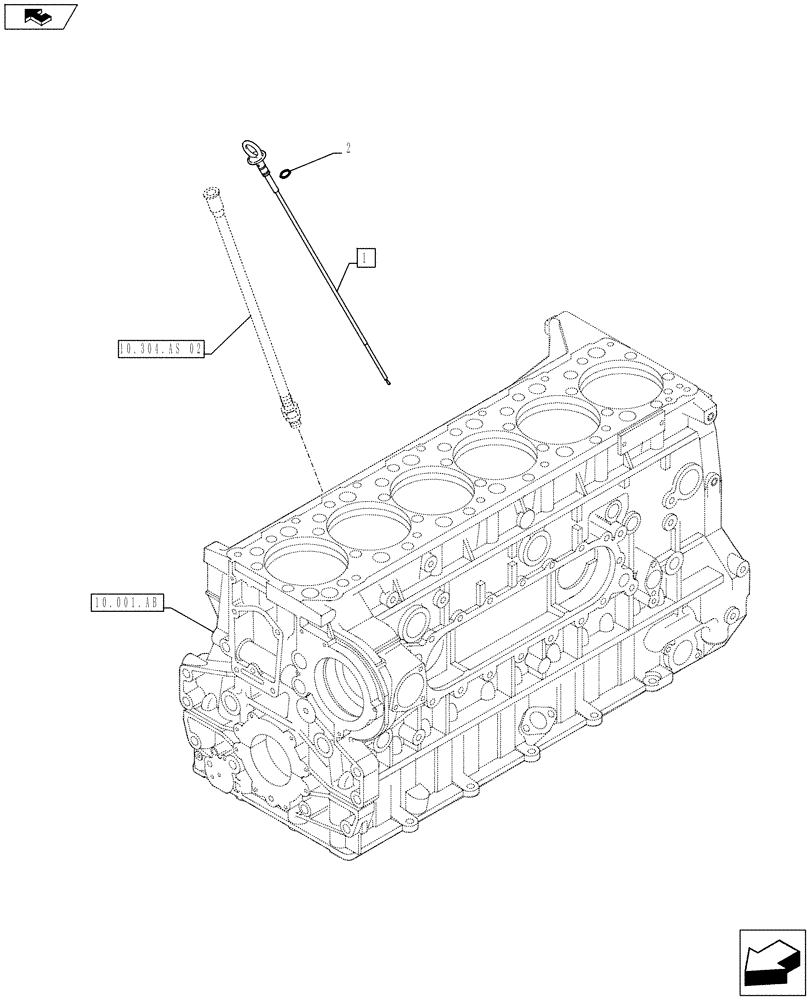 2

1

10.304.AS 02

10.001.AB