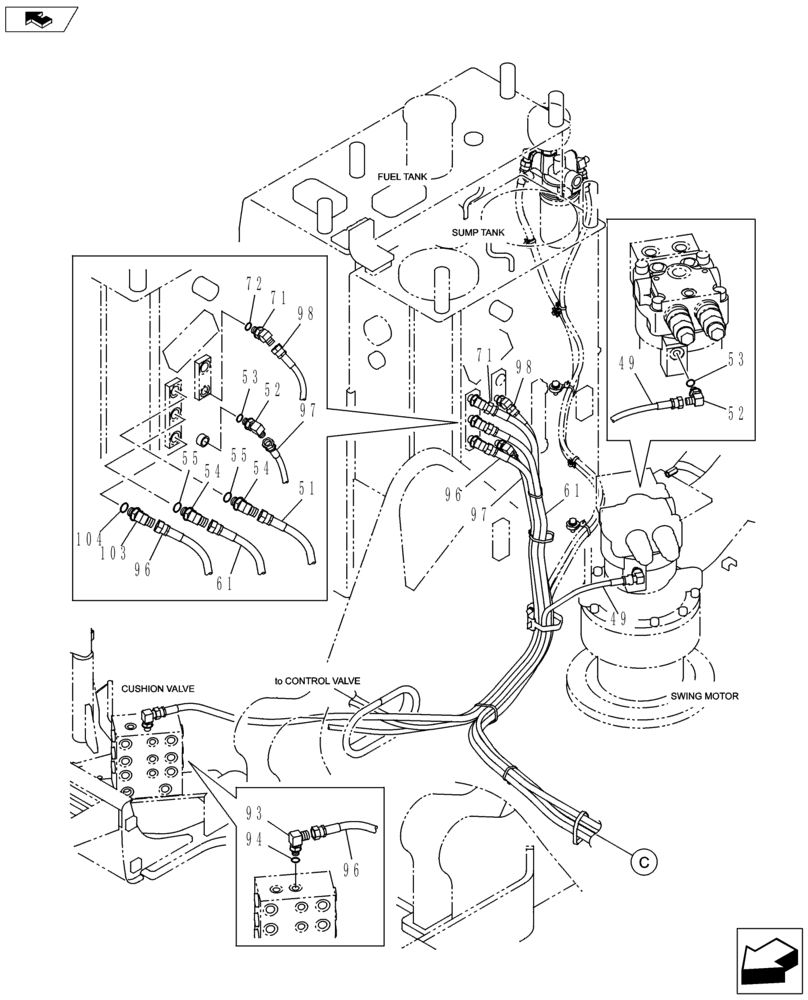 FUEL TANK
SUMP TANK
72
71
98
53
52
97
55
54
55
54
51
104
103
96
61
71
98
96
97
61
49
53
52
49
CUSHION VALVE
to CONTROL VALVE
SWING MOTOR
93
94
96
C