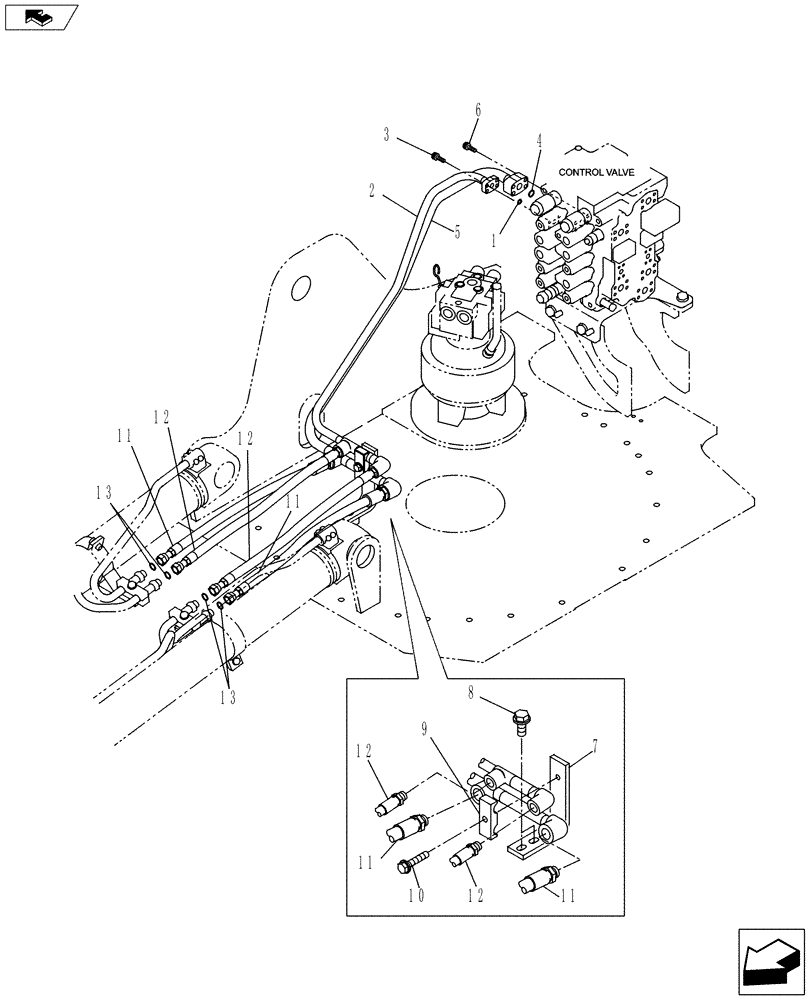 6
3
4
CONTROL VALVE
2
5
1
11
12
12
13
11
13
8
9
7
12
11
10
12
11