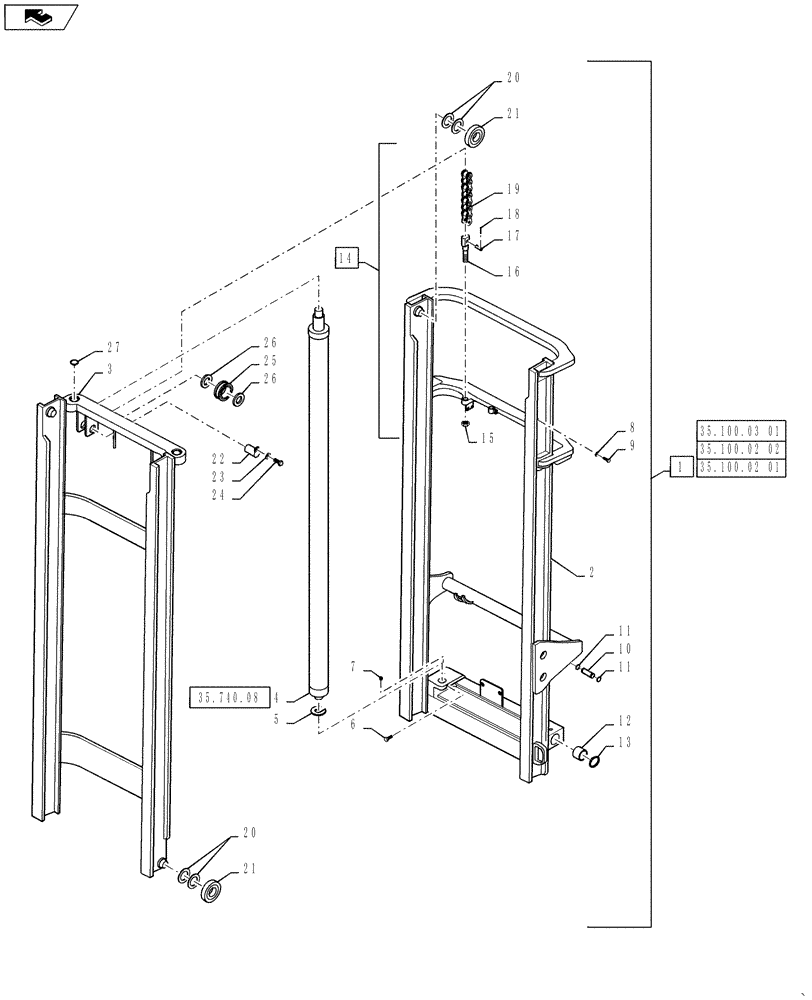 20
21
19
18
17
16
14
27
3
26
25
26
22
23
24
15
8
9
35.100.03 01
35.100.02 02
1
35.100.02 01
2
11
10
11
7
35.740.08
4
5
6
12
13
20
21