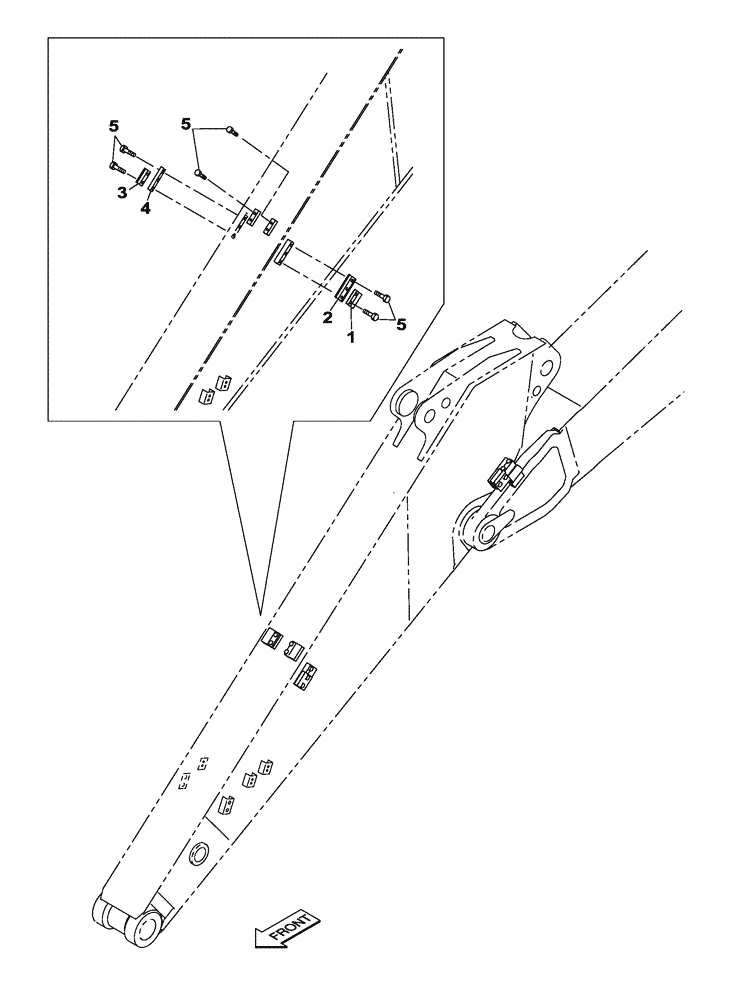 5
5
3
4
2
1
5
FRONT