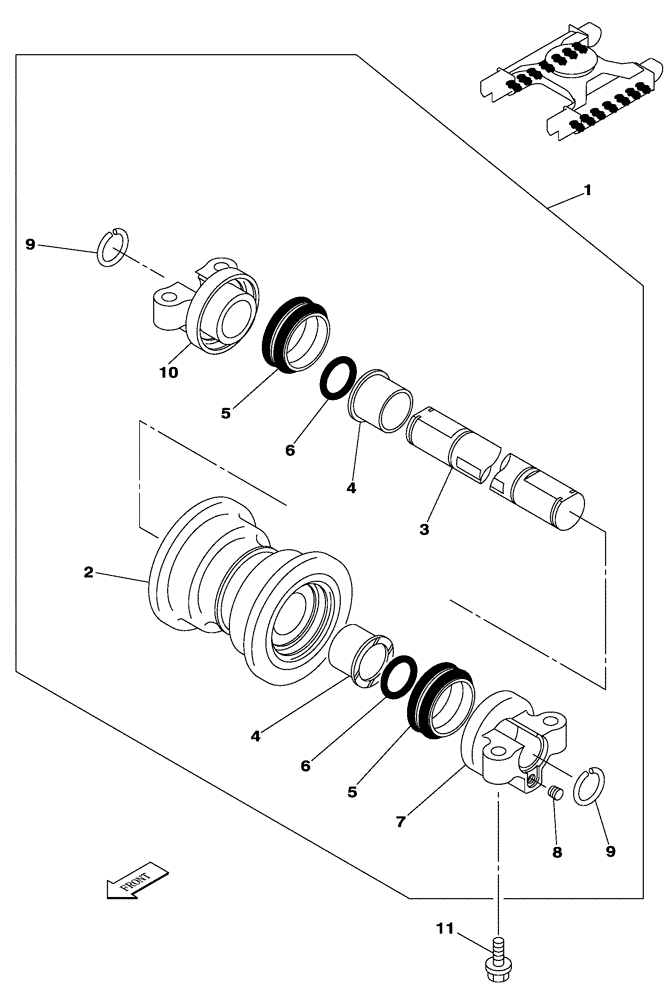 1
9
10
5
6
4
3
2
4
6
5
7
8
9
FRONT
11