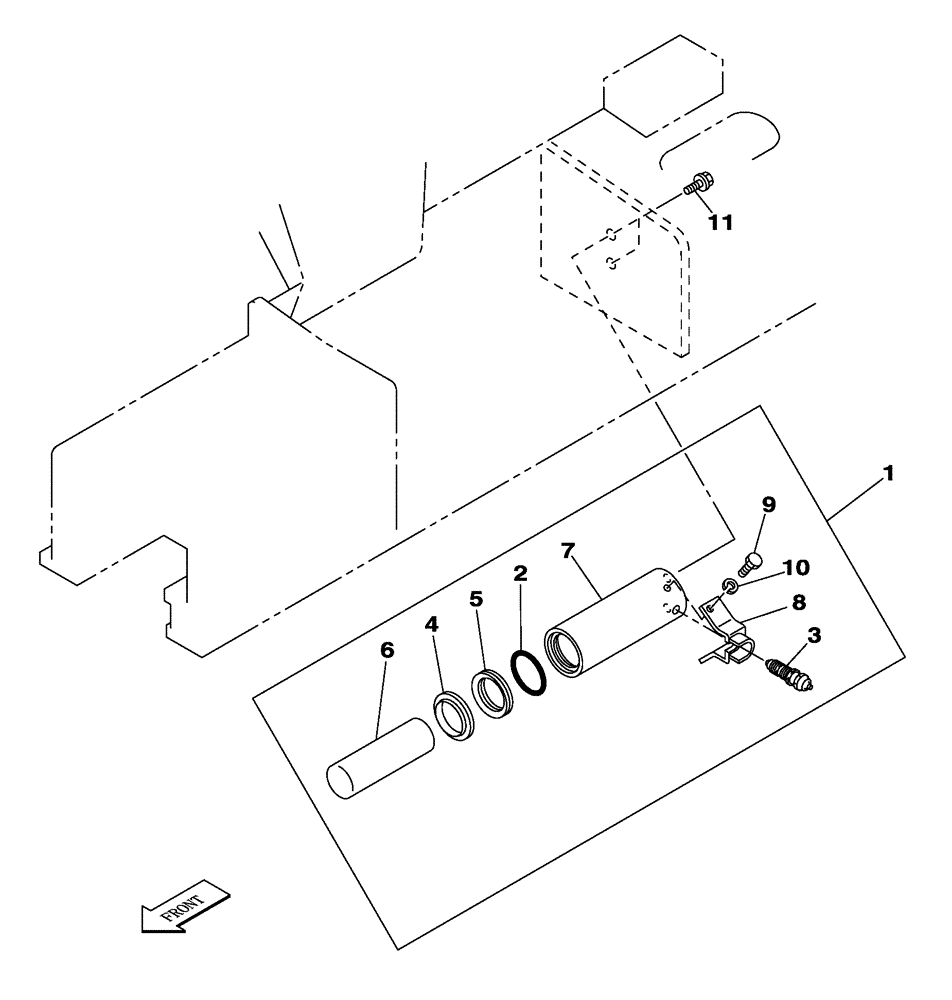 11
1
9
10
8
3
7
2
5
4
6
FRONT