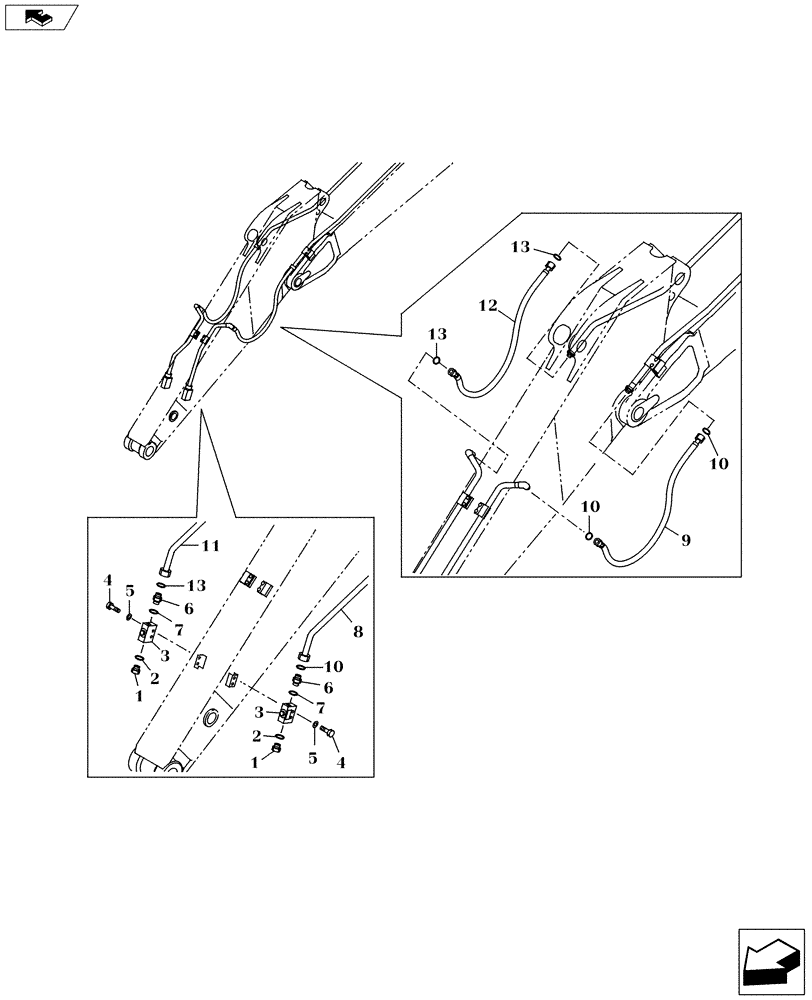 13
12
13
10
10
9
11
4
5
13
6
7
3
2
1
8
10
6
7
3
2
1
5
4