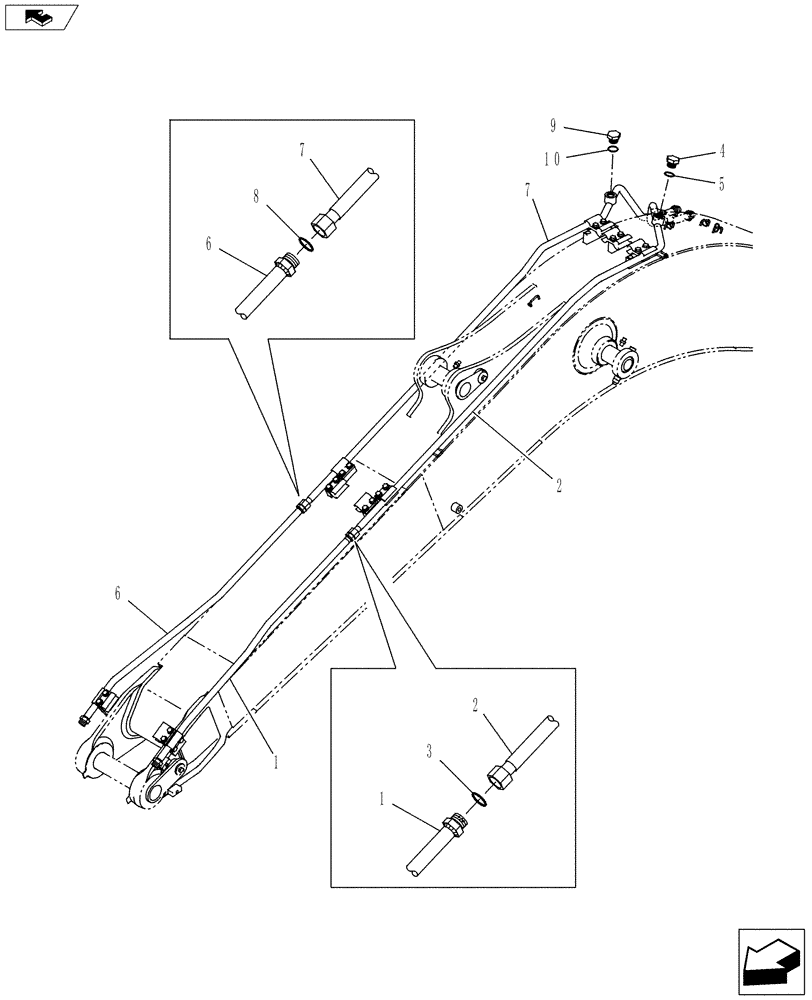 7
8
6
9
10
4
5
7
2
6
1
2
3
1