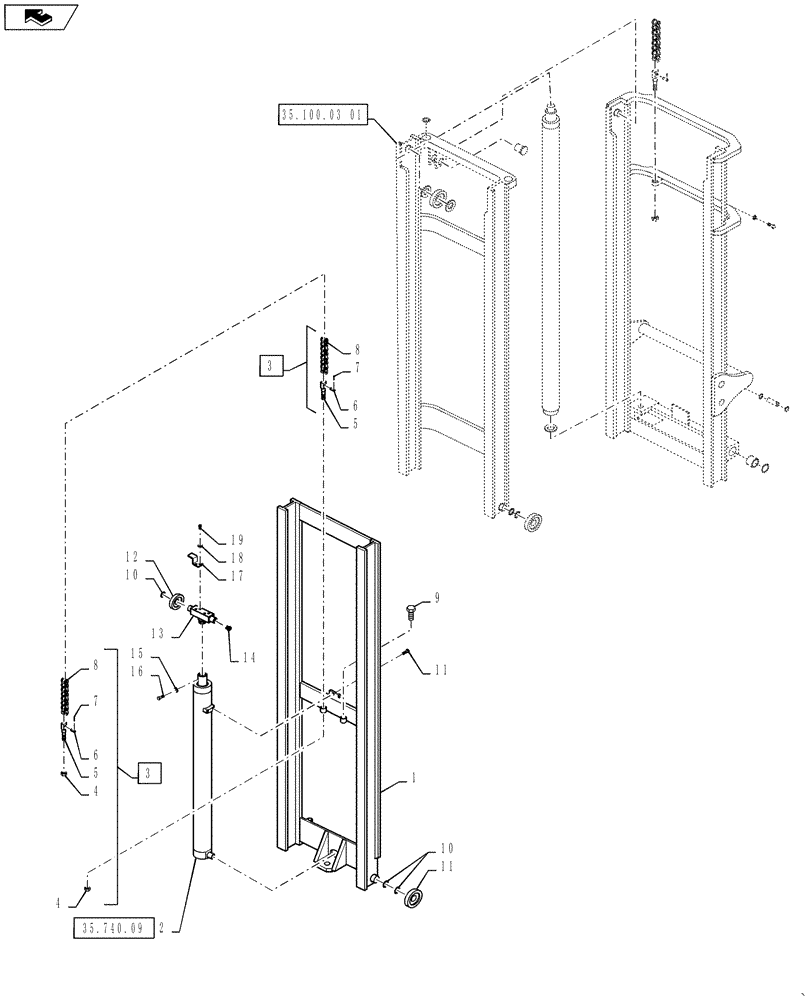 35.100.03 01

3

8
7
6
5

19
18
17

12
10

13

14

9

11

15
16

8
7
6
5
4

3

1

10
11

4

35.740.09 2