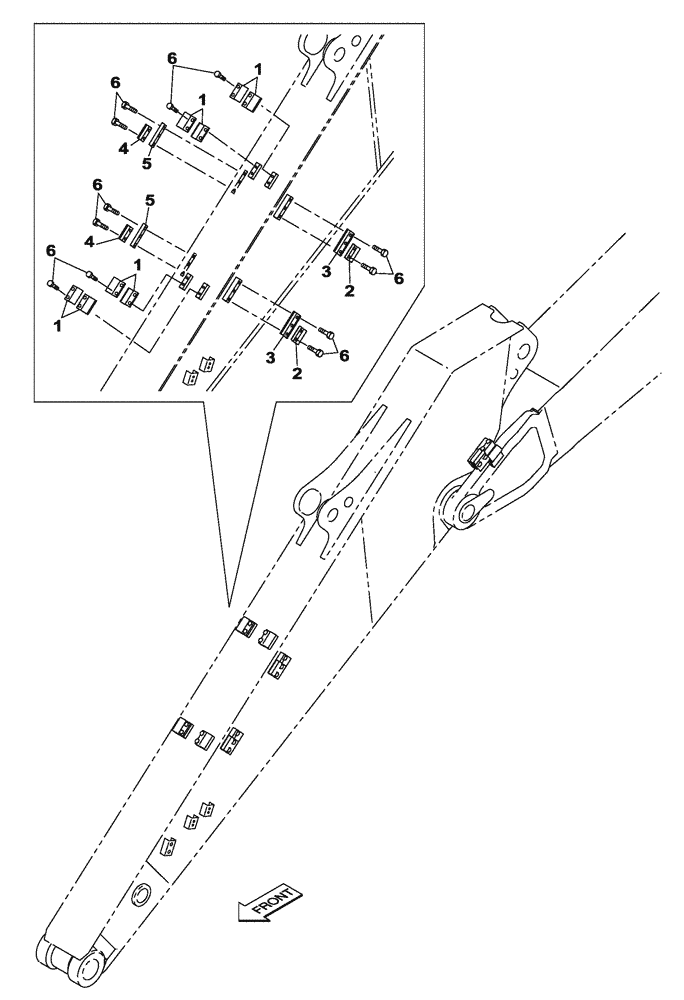 6
1
6
1
4
5
6
5
4
6
1
1
3
2
6
3
2
6
FRONT