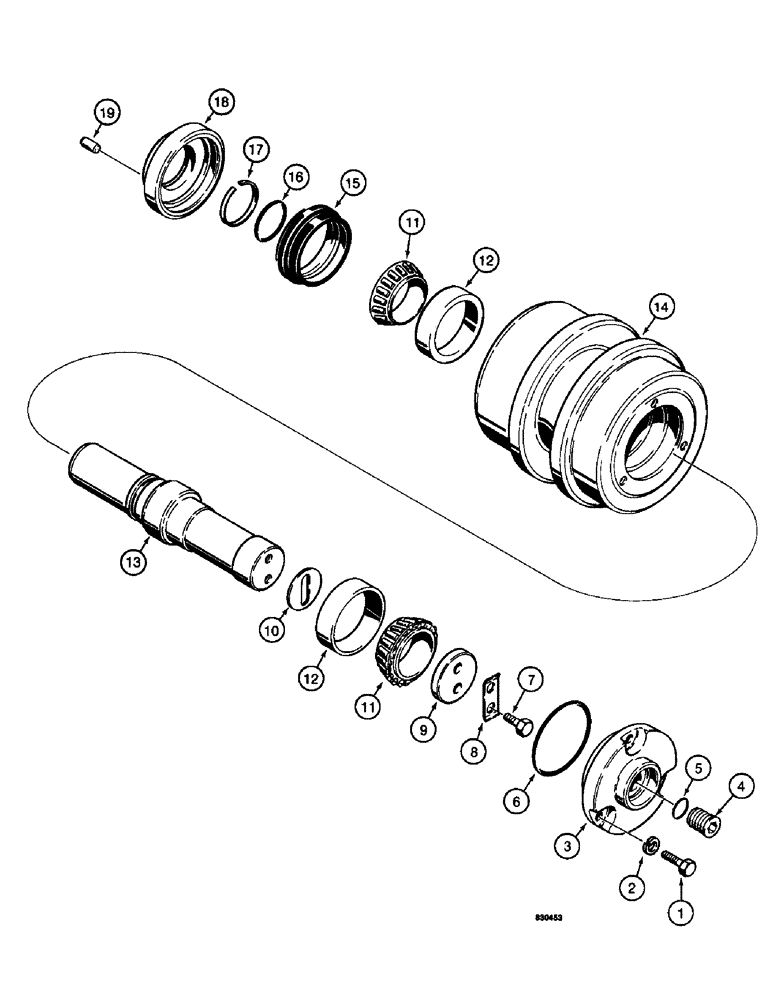 19
18
17
16
15
11
12
14
13
10
12
11
9
8
7
6
5
4
3
2
1
830453